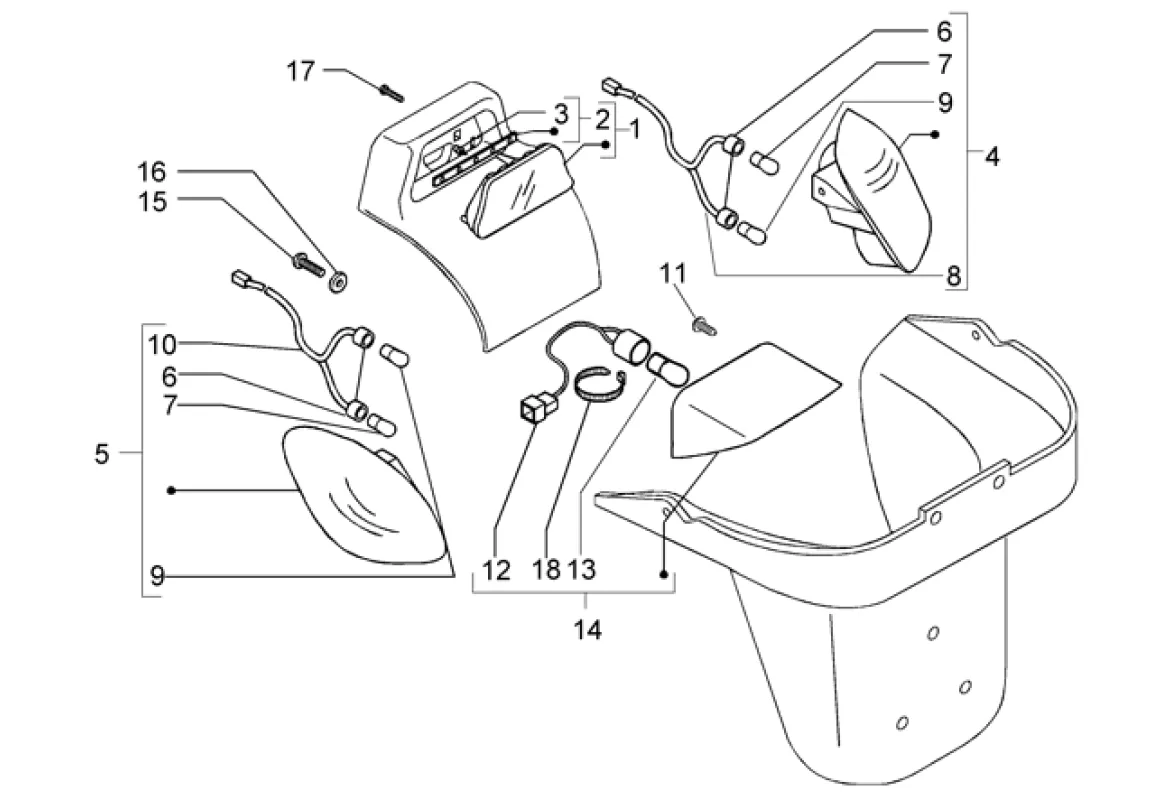 17
3
2
1
6
7
9
4
8
16
15
11
10
6
7
5
9
12
18
13
14