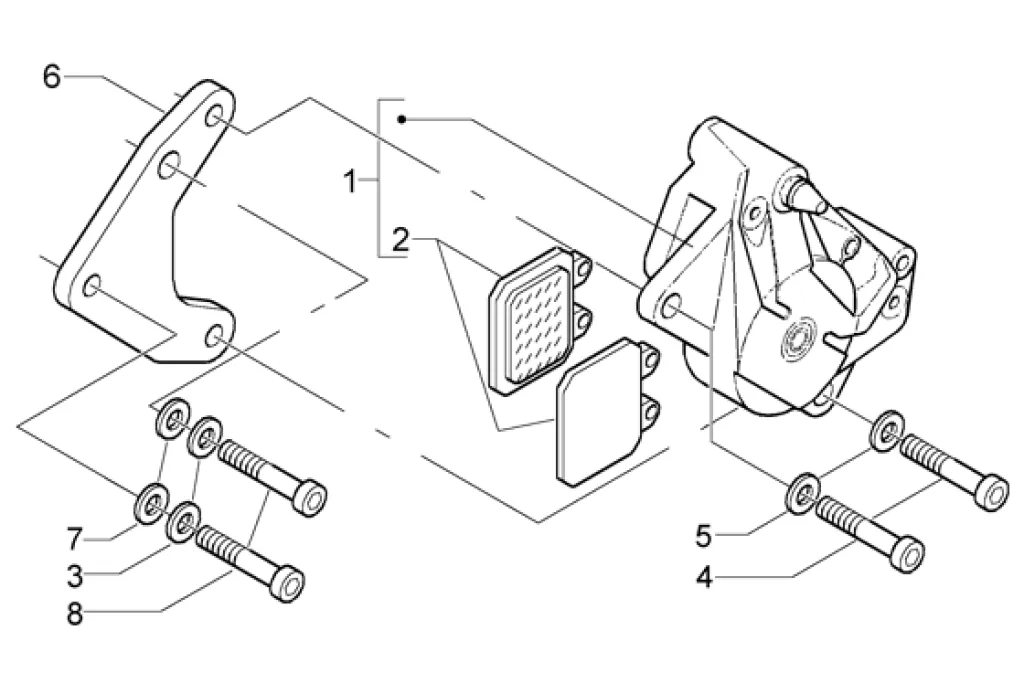 6
1
2
7
3
8
5
4