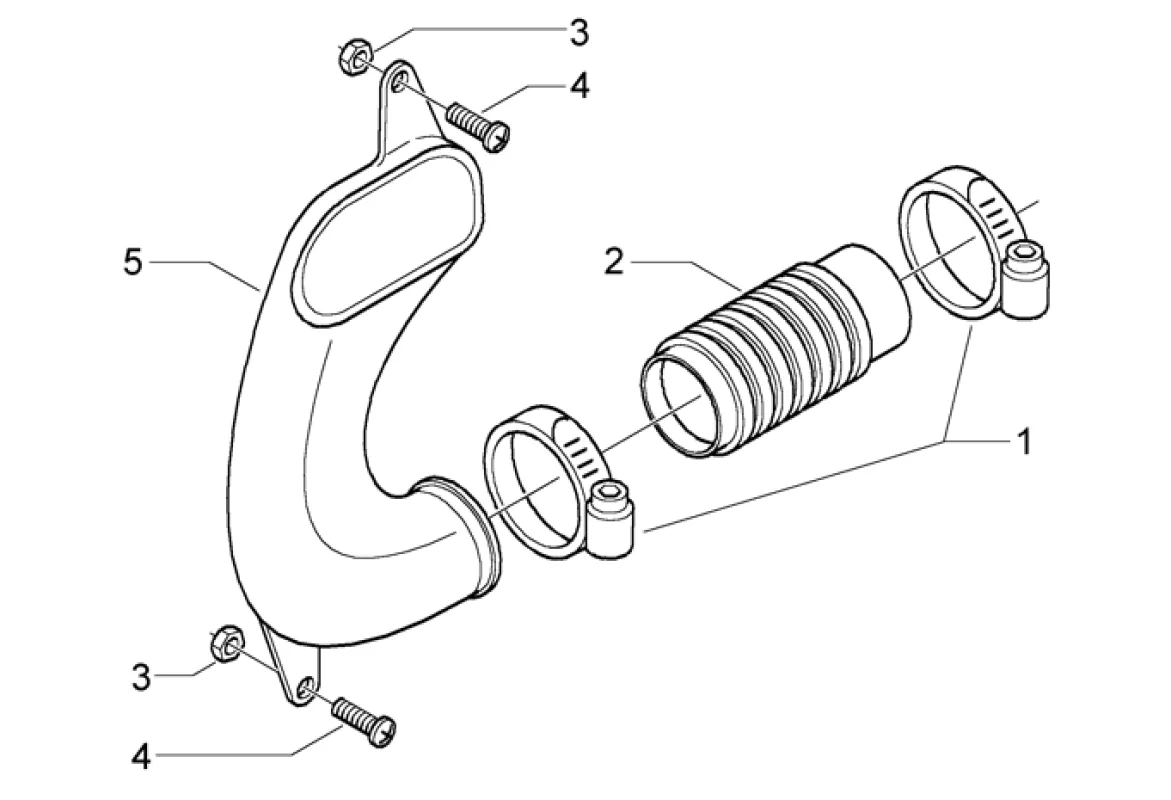 3
4
5
2
1
3
4