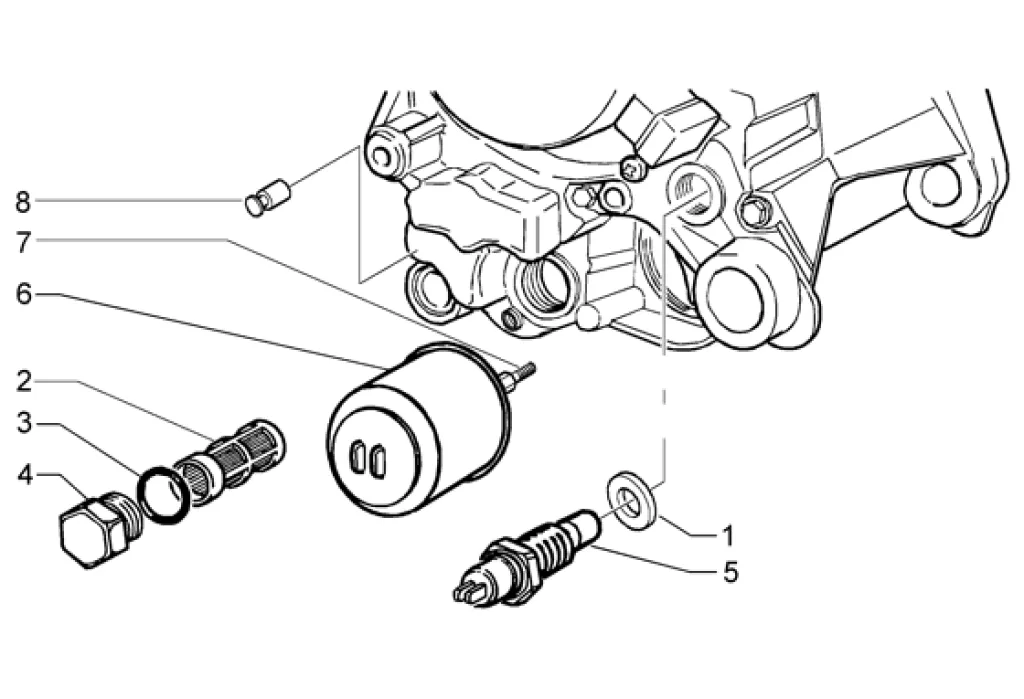 8
7
6
2
3
4
1
5