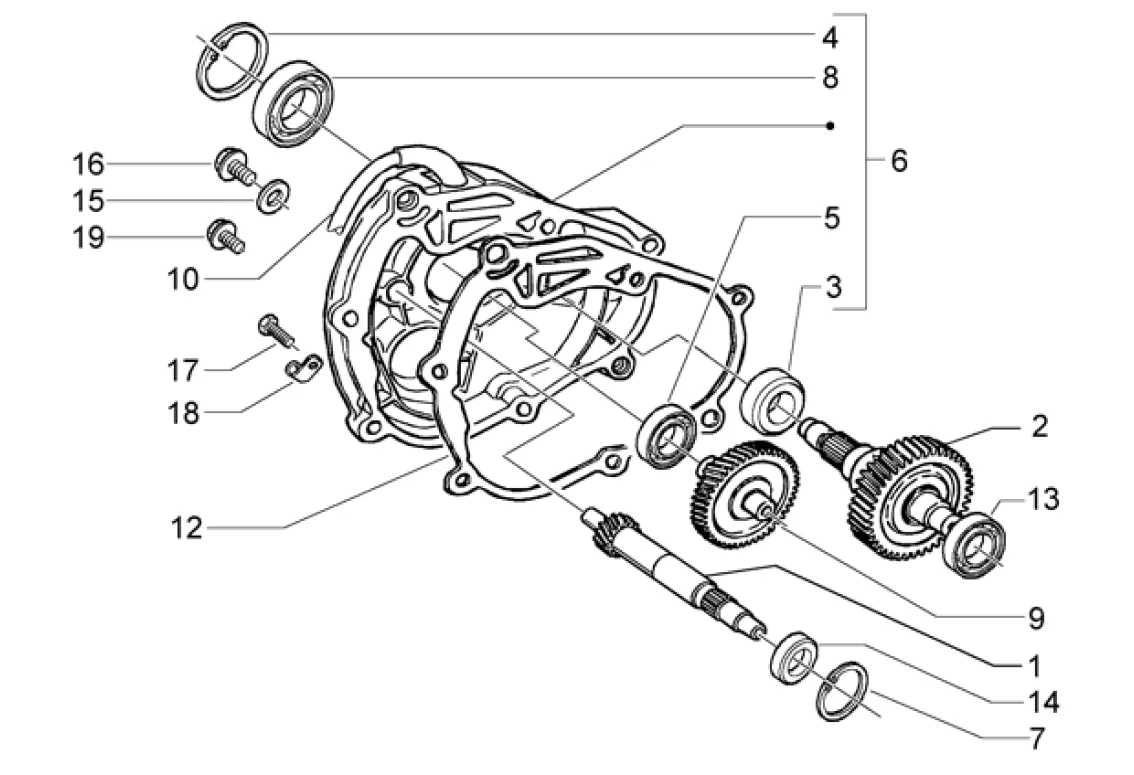 4
8
6
16
15
19
10
5
3
17
18
2
13
12
9
1
14
7