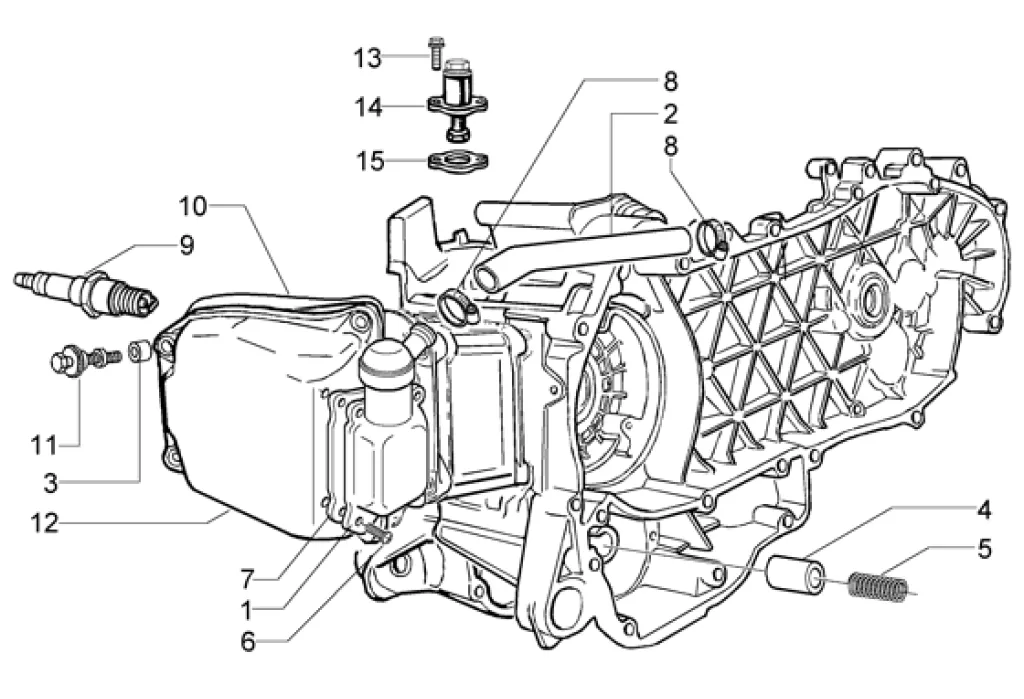 13
14
15
8
2
8
10
9
11
3
12
7
1
6
4
5