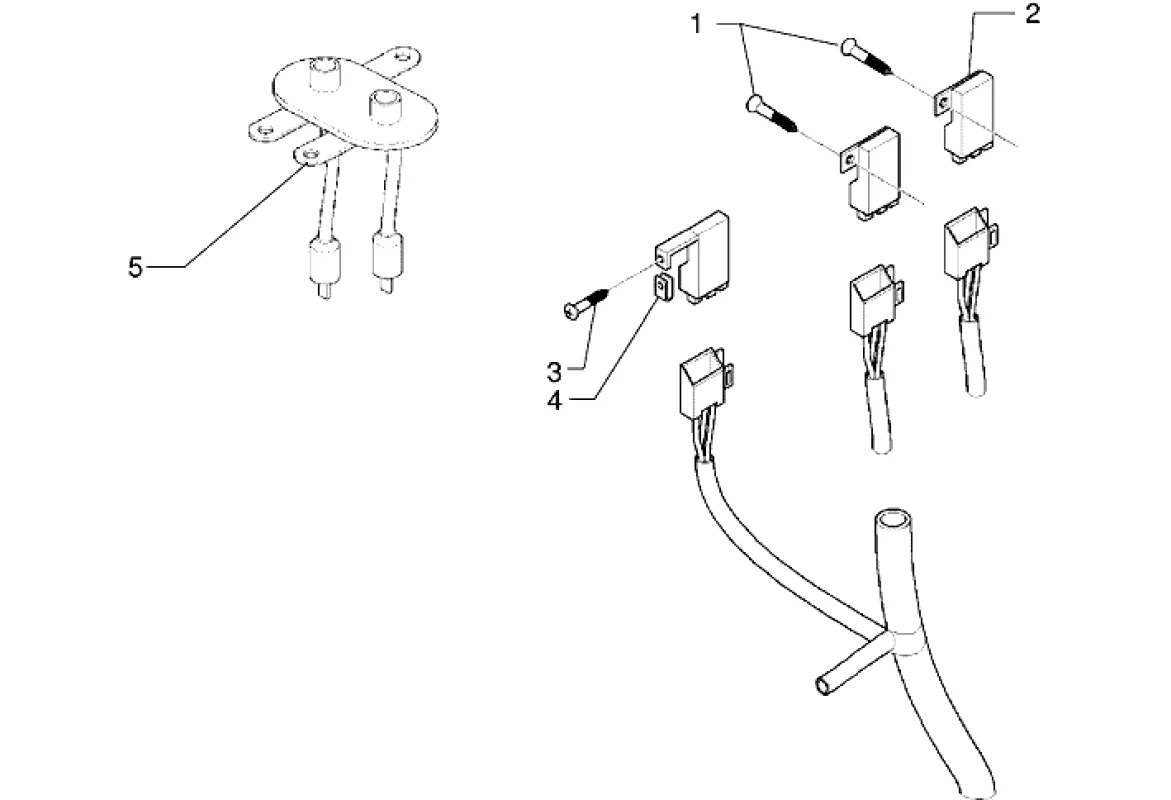 1
2
5
3
4