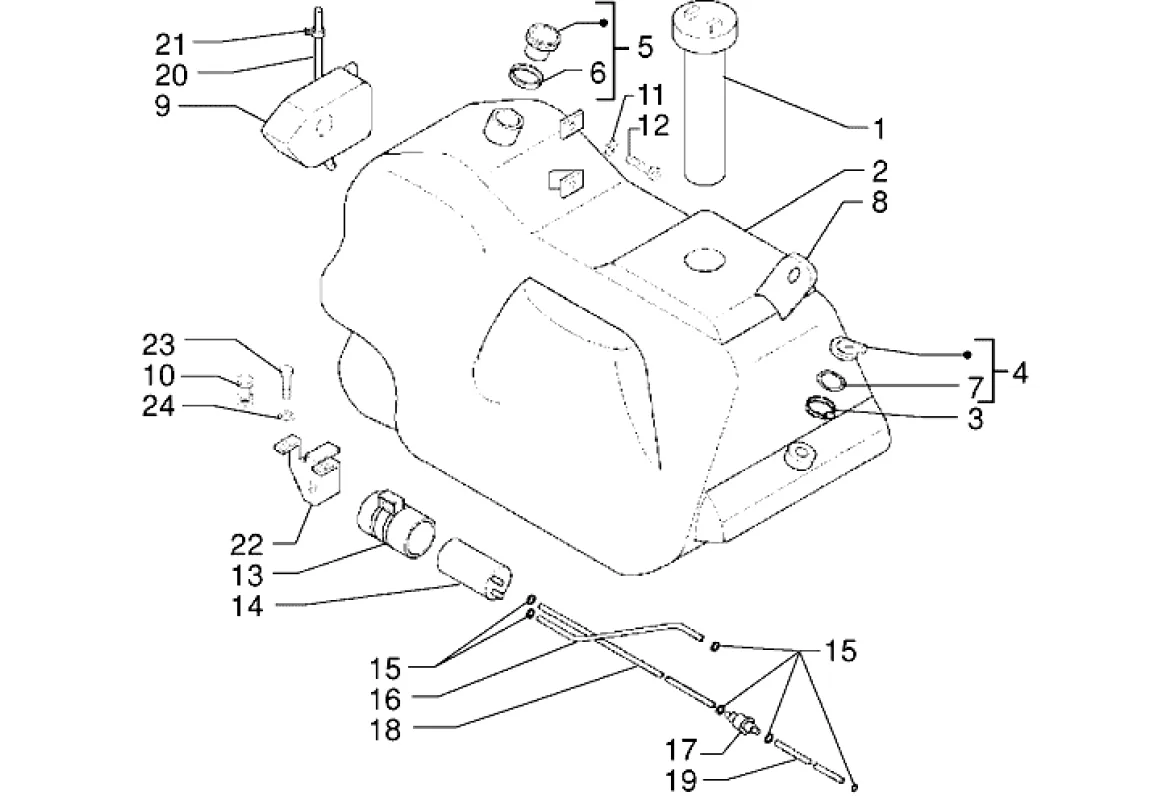 21
20
9
5
6
11
12
1
2
8
23
10
24
4
7
3
22
13
14
15
16
18
15
17
19