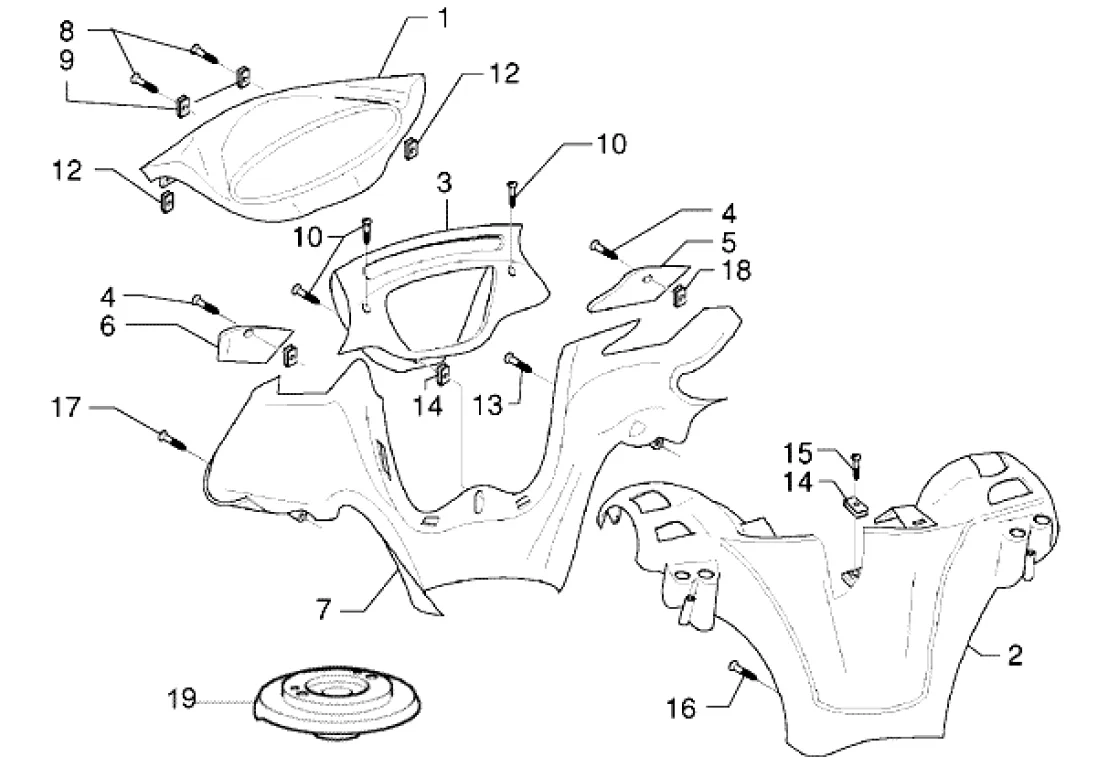 8
9
1
12
12
10
3
10
4
5
18
4
6
14
13
17
15
14
7
2
19
16