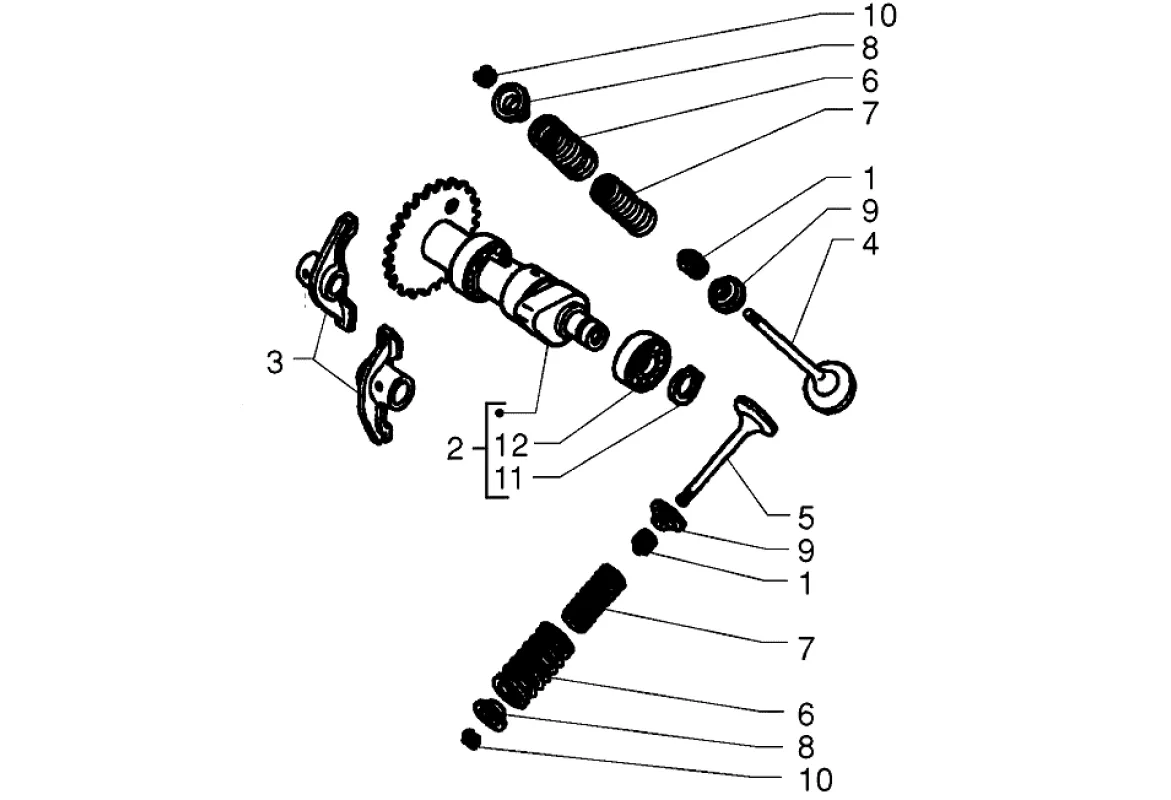 10
8
6
7
1
9
4
3
2
12
11
5
9
1
7
6
8
10