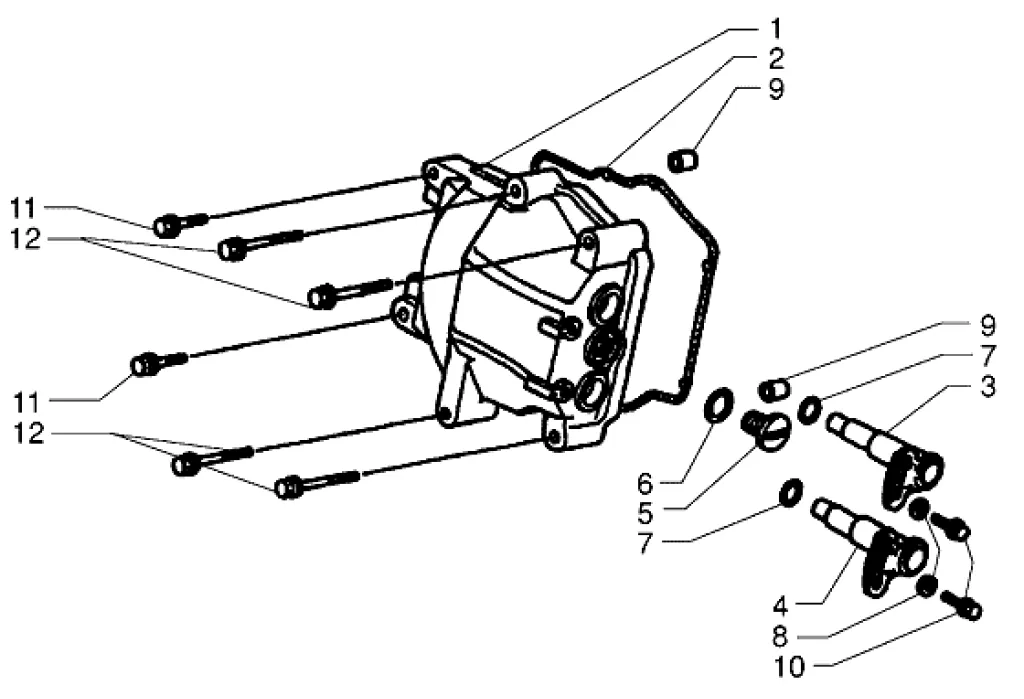 1
2
9
11
12
11
12
9
7
3
6
5
7
4
8
10