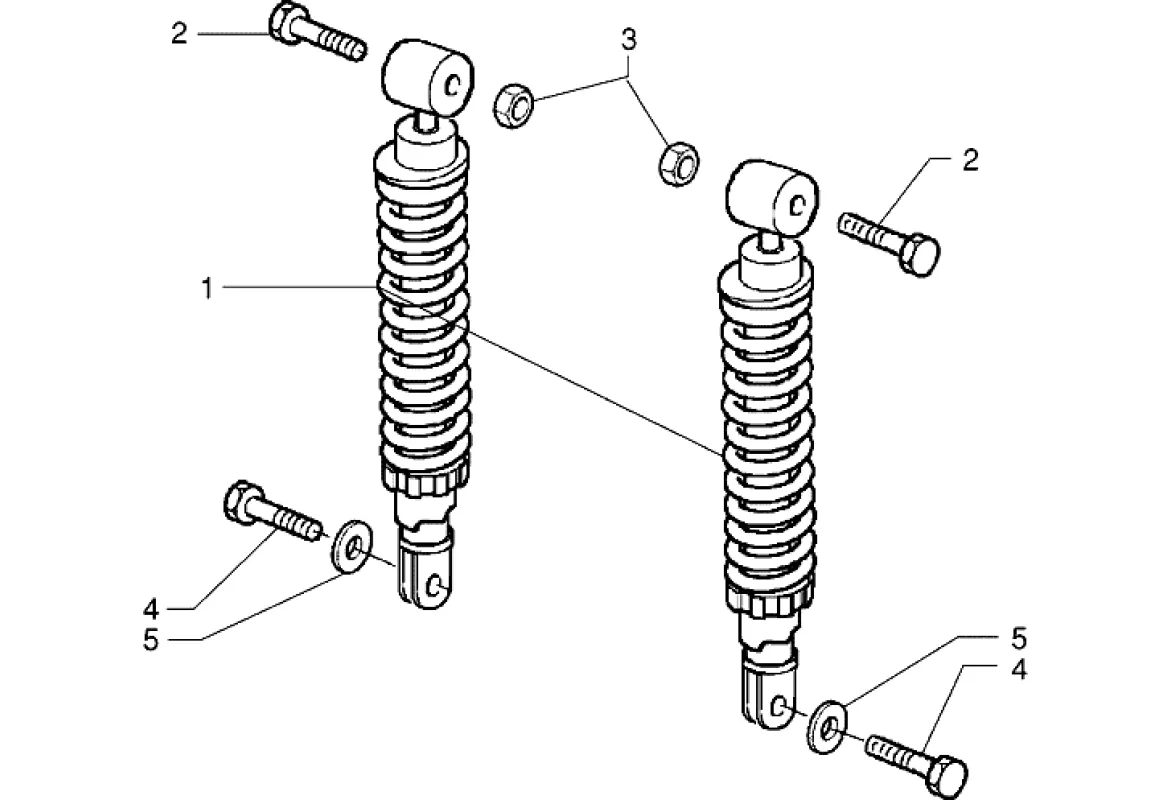 2
3
2
1
4
5
5
4