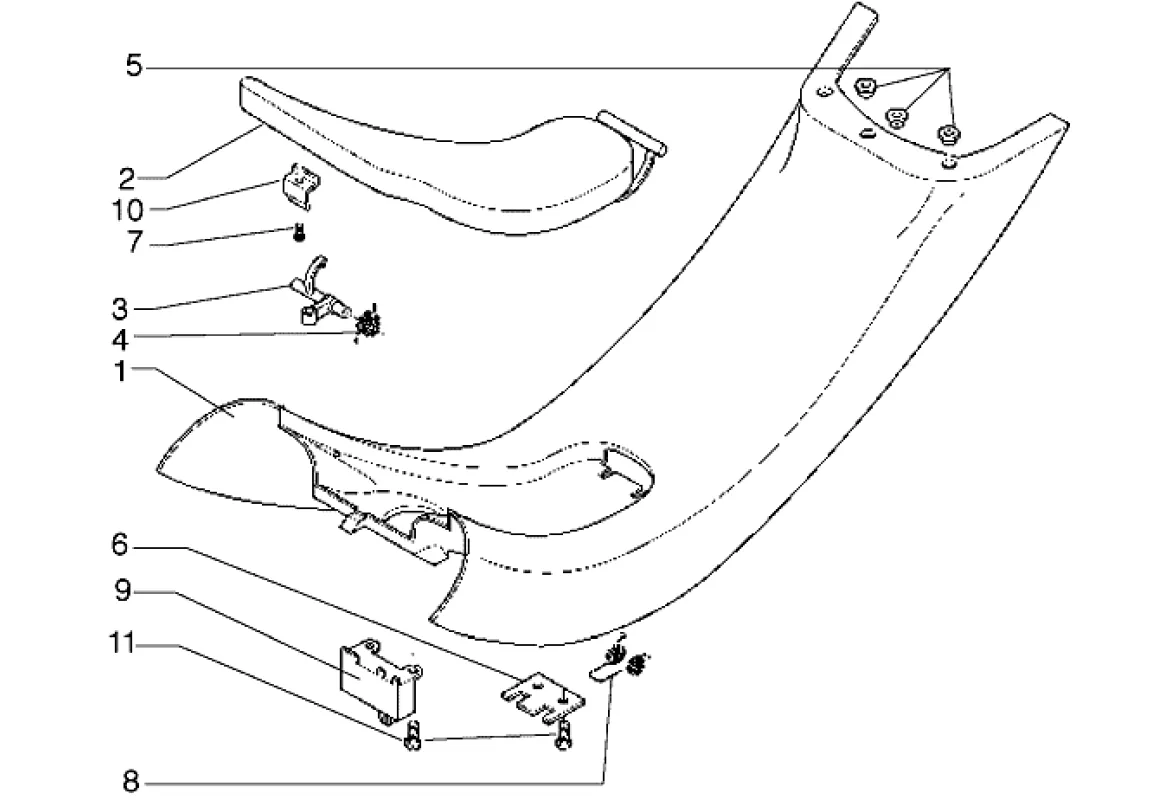 5
2
10
7
3
4
1
6
9
11
8