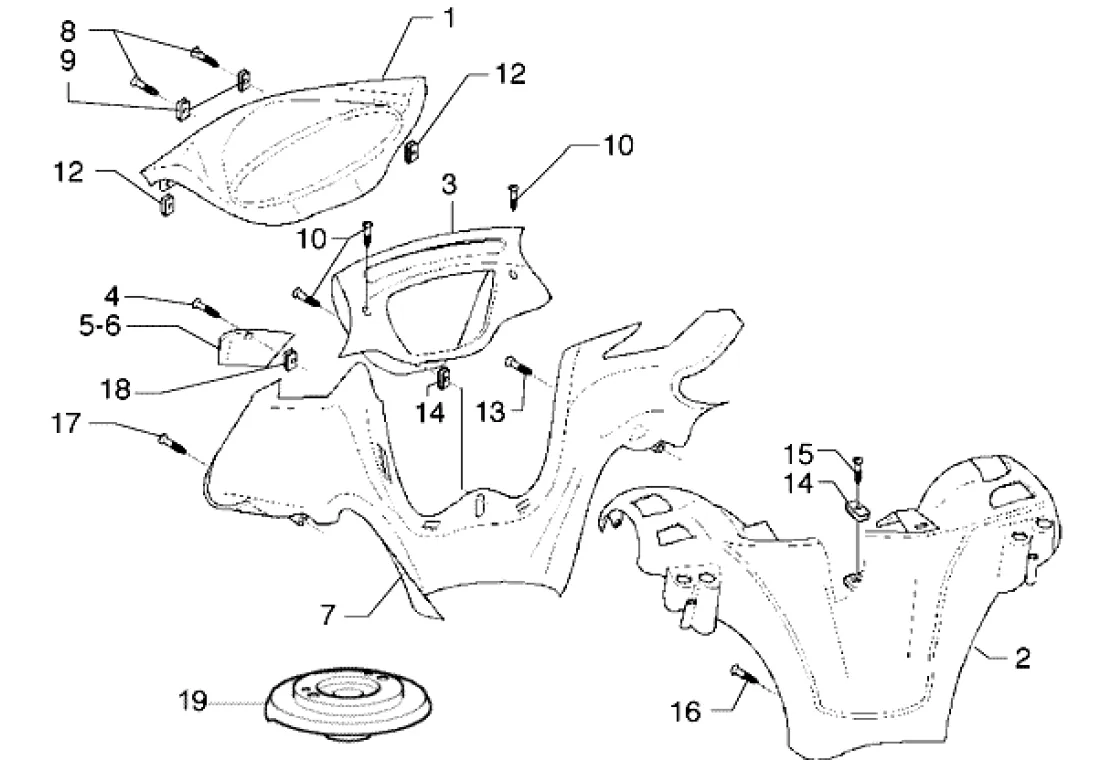 8
9
1
12
12
10
3
10
4
5-6
18
14
13
17
15
14
7
2
19
16