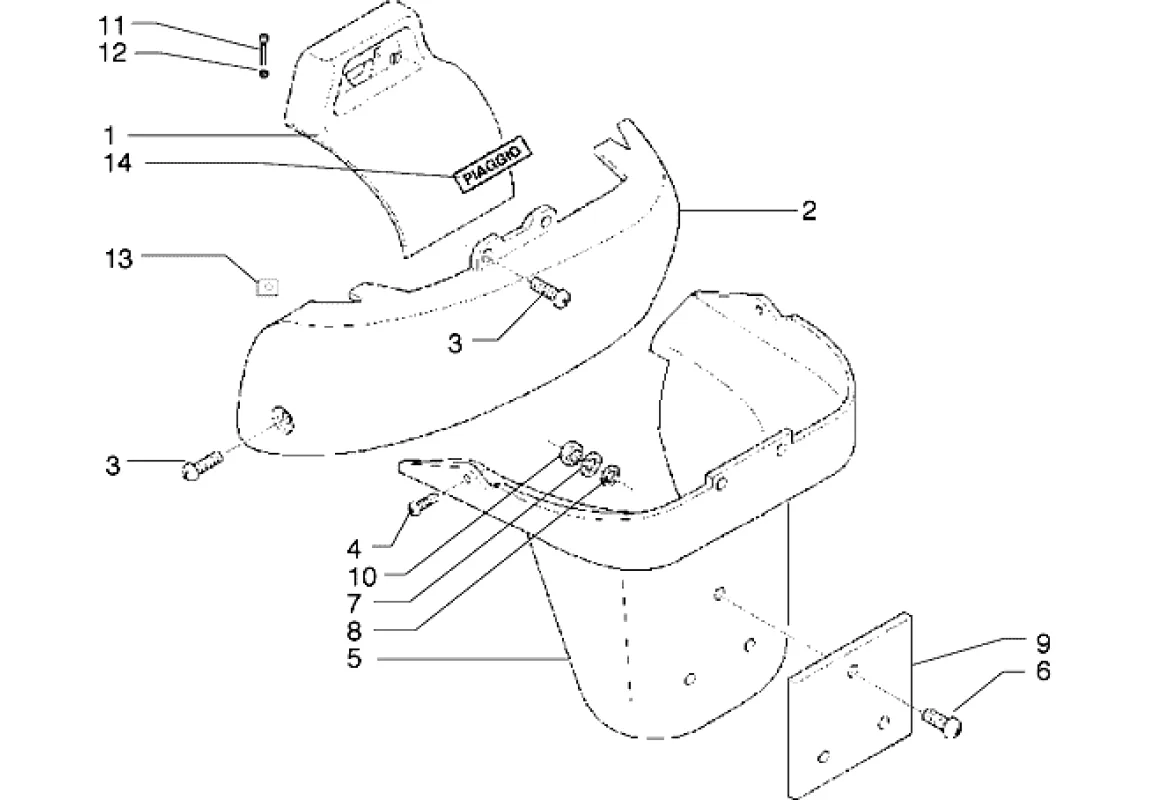 11
12
1
14
PIAGGIO
2
13
3
3
4
10
7
8
5
9
6