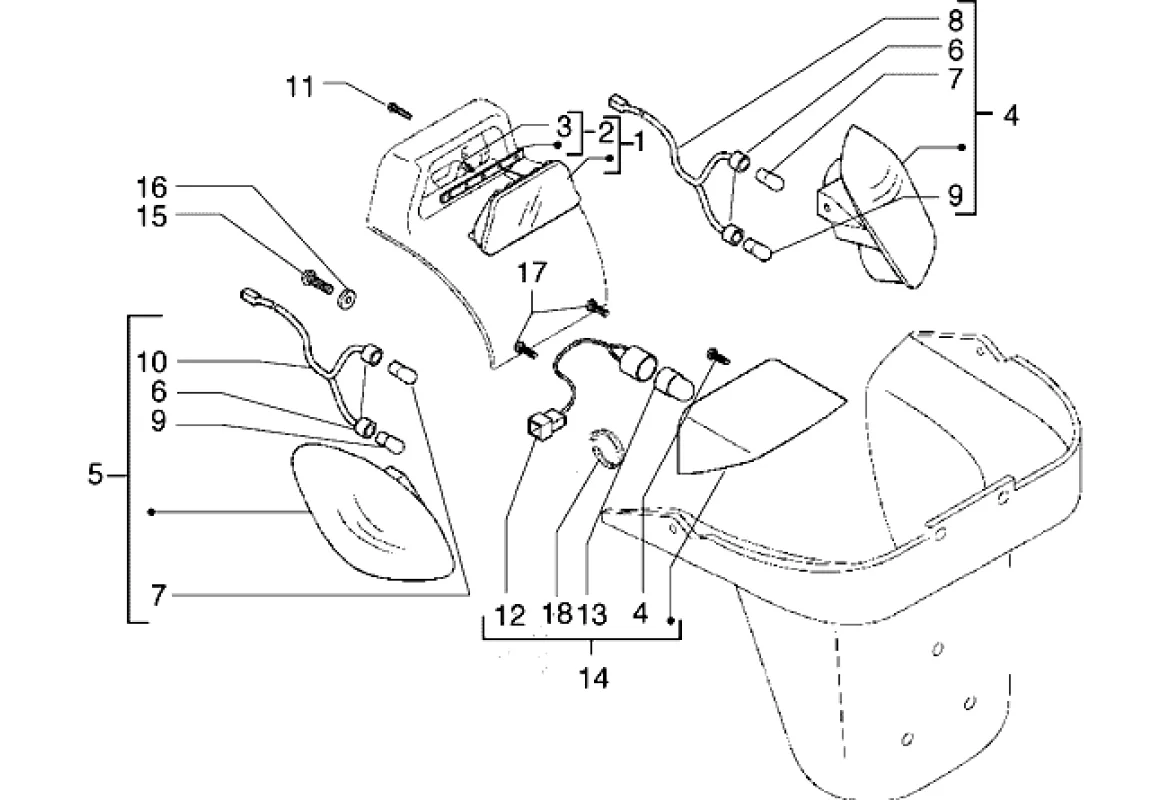 11
3
2
1
8
6
7
4
9
16
15
17
10
6
9
5
7
12
18
13
4
14