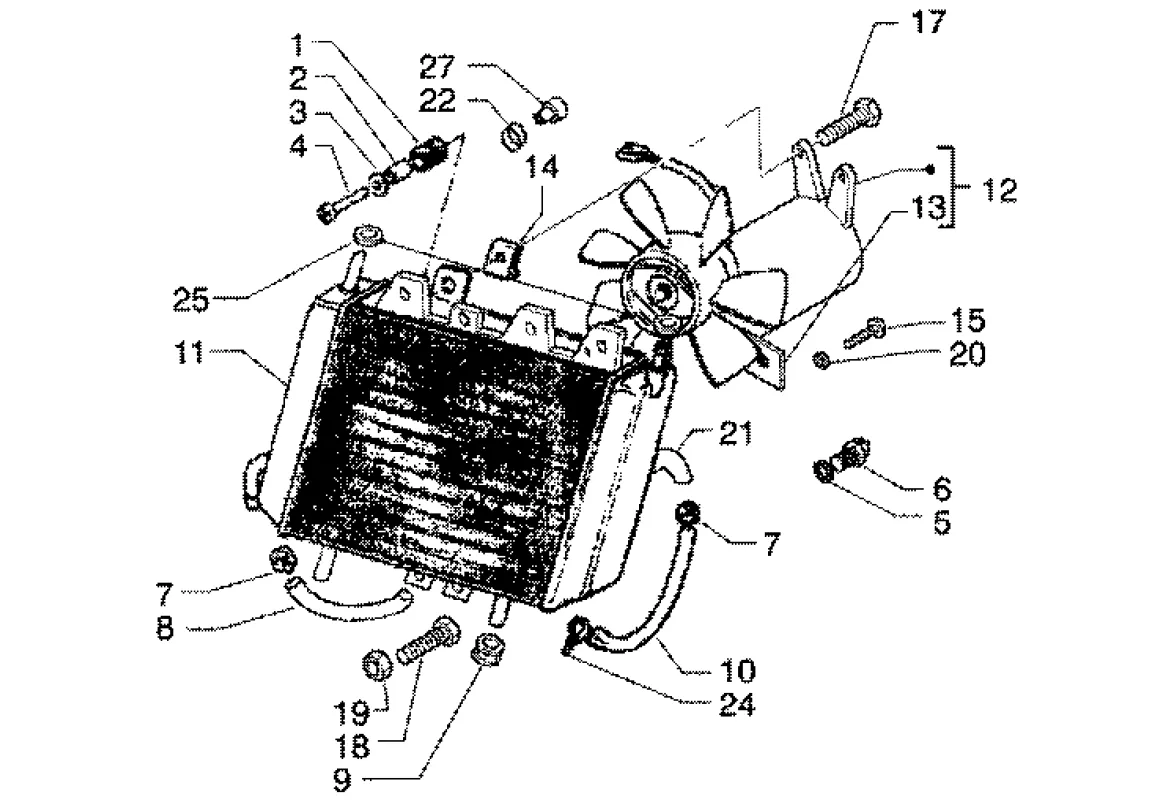 1
2
3
4
27
22
14
17
12
13
25
11
15
20
21
6
5
7
7
8
10
24
19
18
9