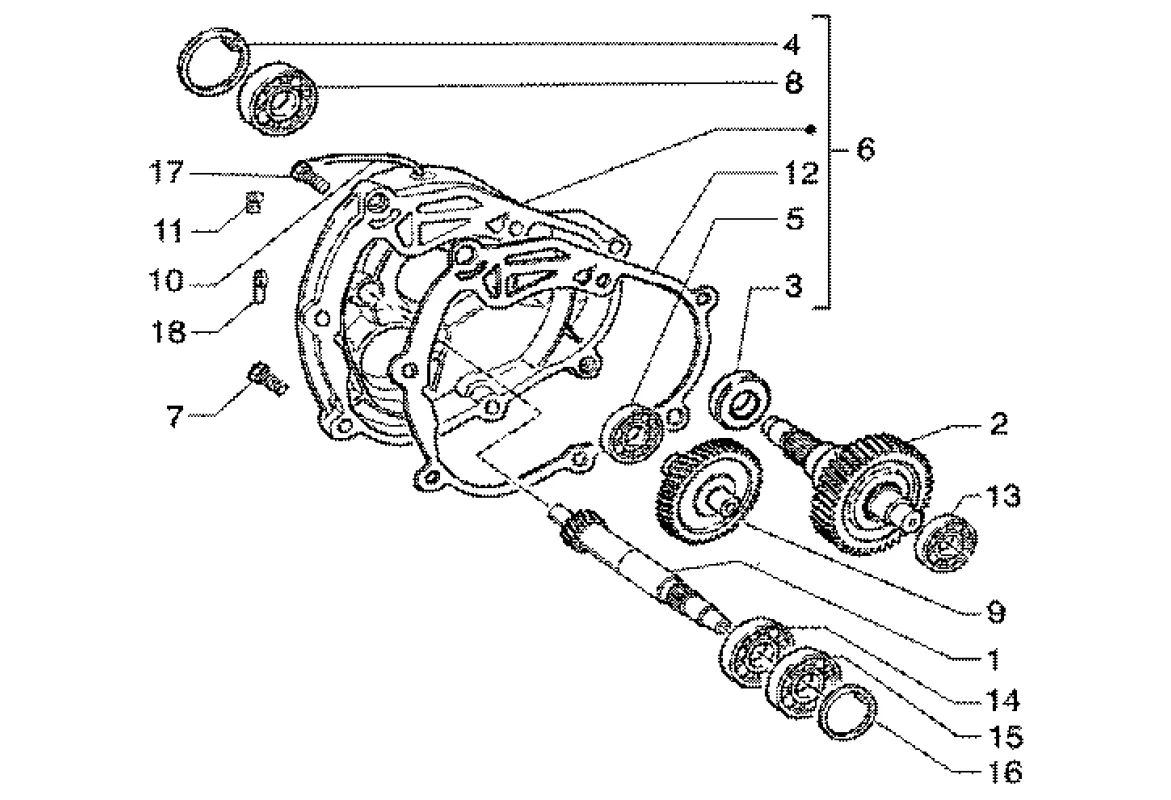 4
8
6
17
12
11
5
10
3
18
7
2
13
9
1
14
15
16