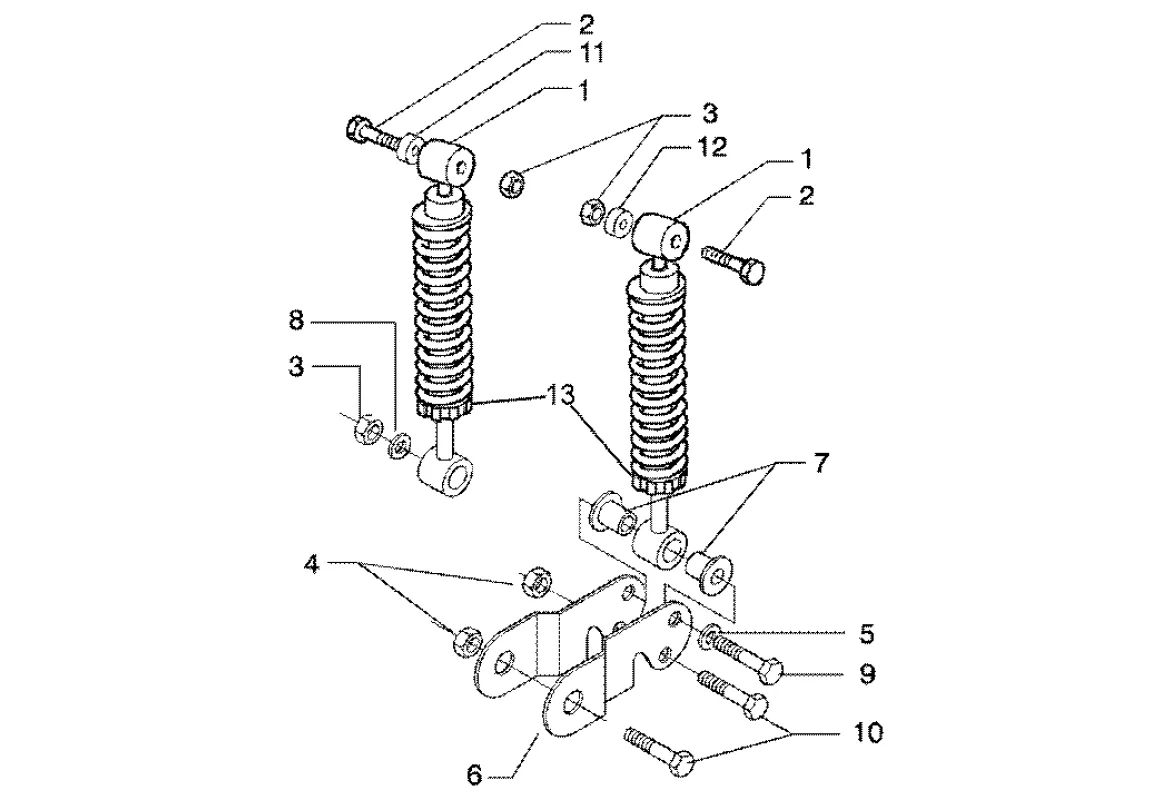 2
11
1
3
12
1
2
8
3
13
13
7
4
5
9
10
6