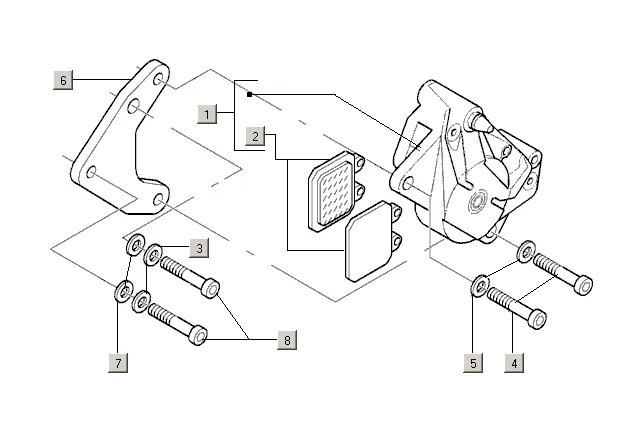 6
1
2
3
8
7
5
4