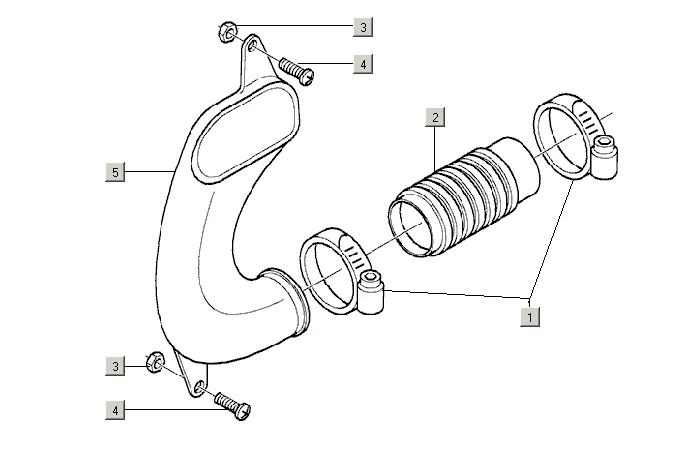 3
4
2
5
1
3
4