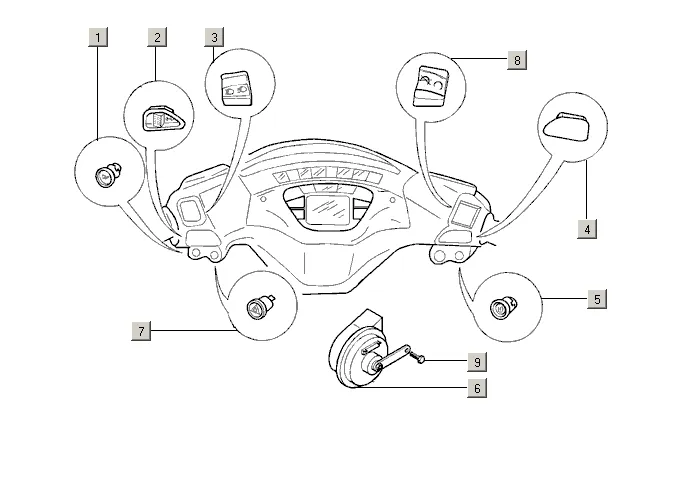 1
2
3
8
4
5
7
9
6