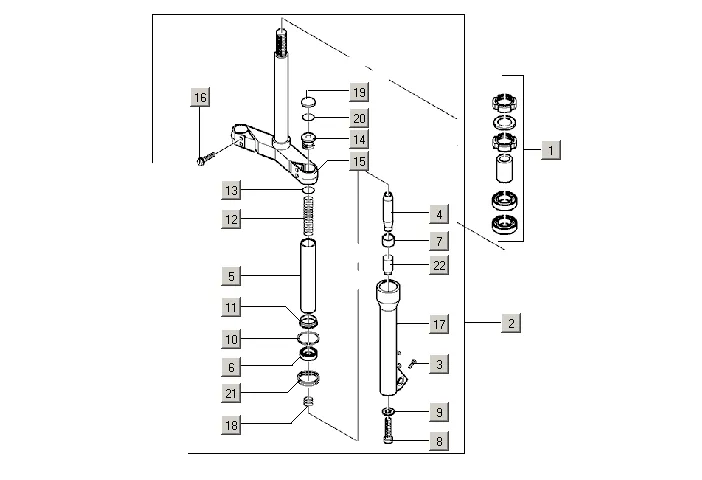 16
19
20
14
15
13
12
5
11
10
6
21
18
4
7
22
17
3
9
8
1
2