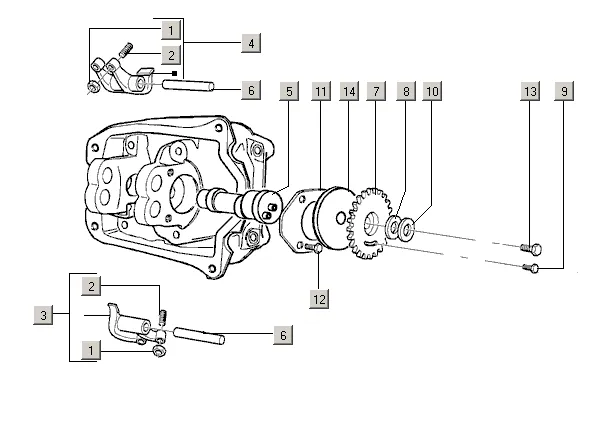 1
2
4
6
5
11
14
7
8
10
13
9
12
2
3
6
1