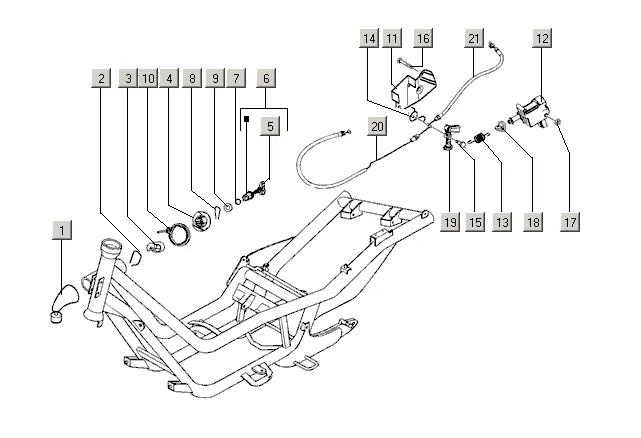 14 11 16 21 12

2 3 10 4 8 9 7 6

5

20

19 15 13 18 17

1