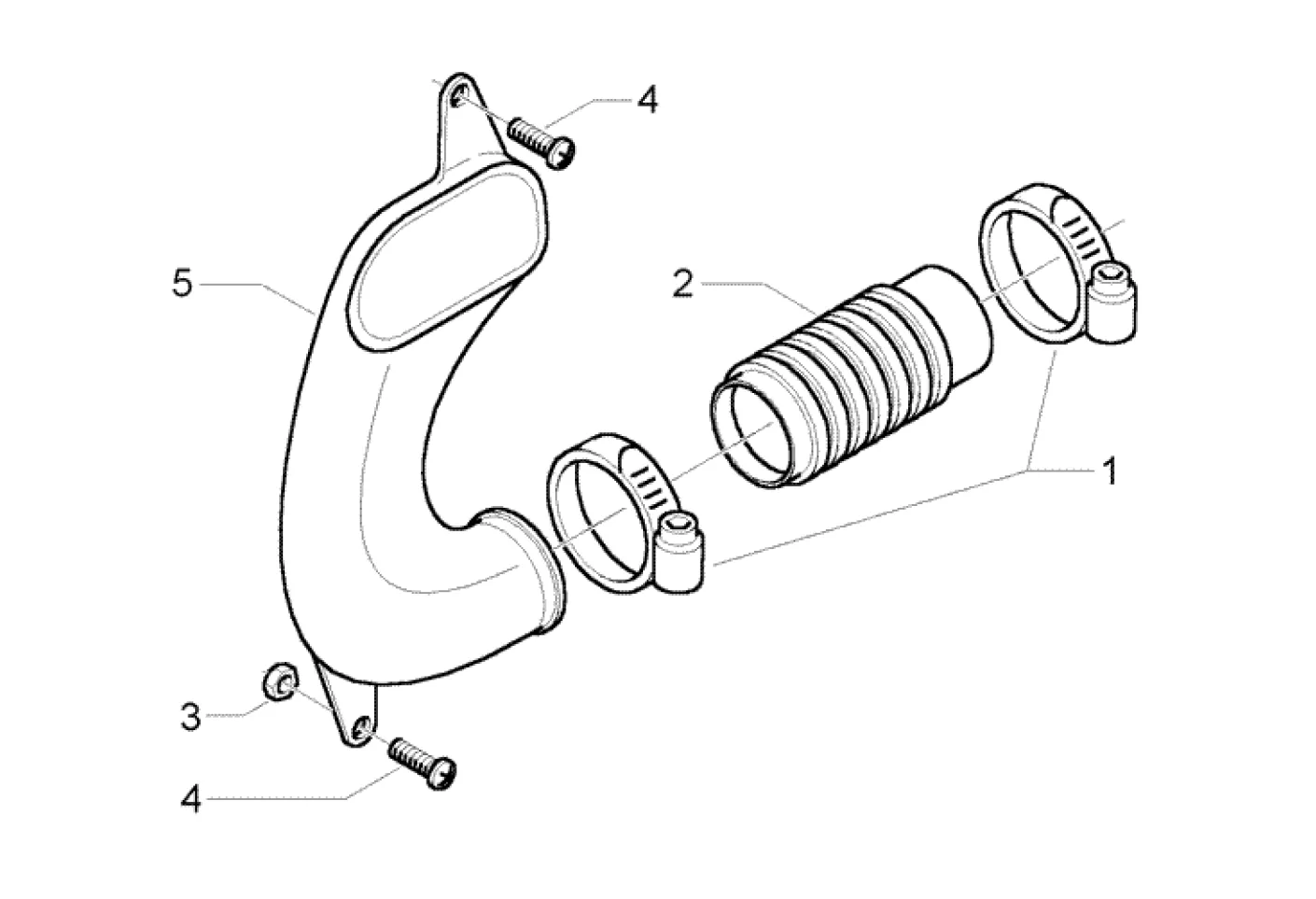 4
5
2
1
3
4