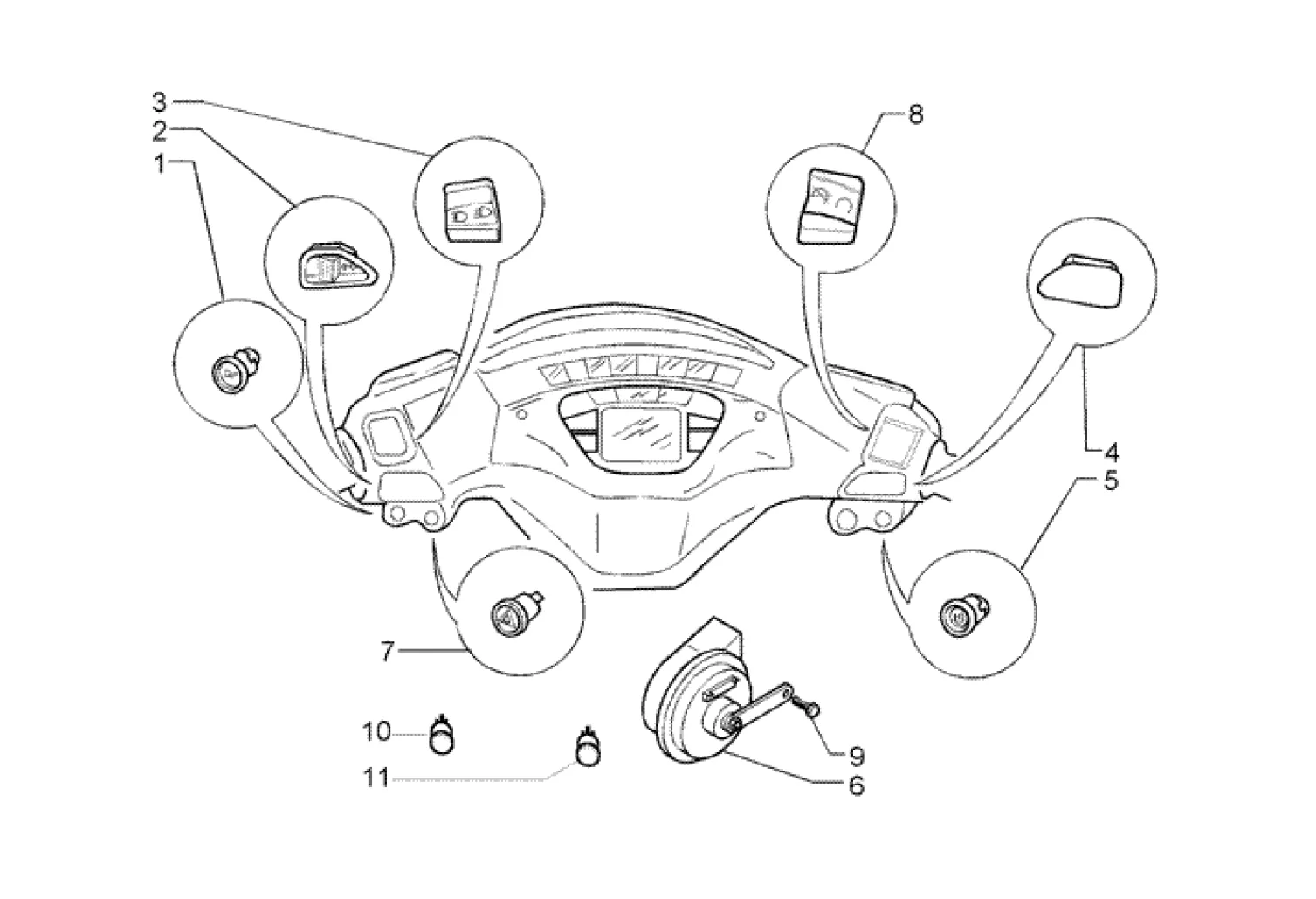 3
2
1
8
4
5
7
10
11
9
6