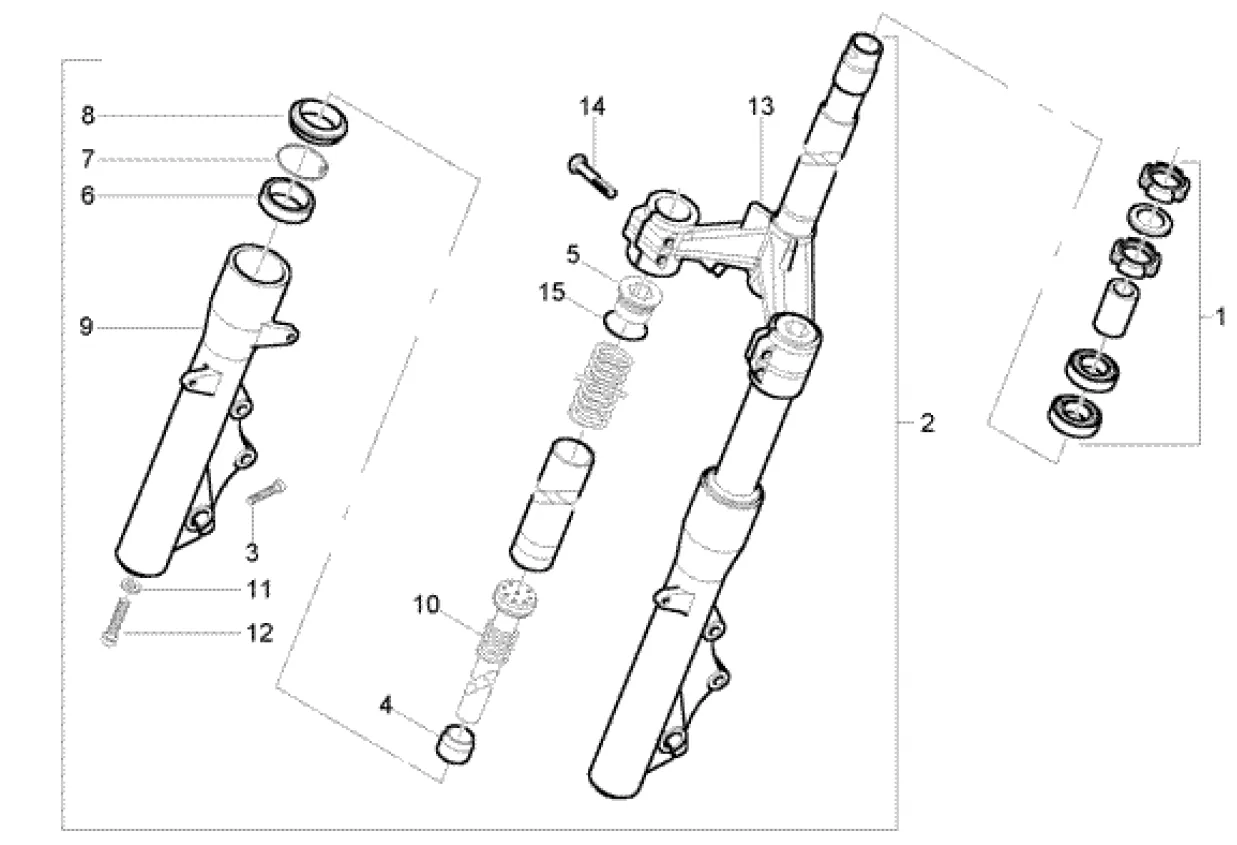 8
7
6
9
3
11
12
14
13
5
15
10
4
2
1