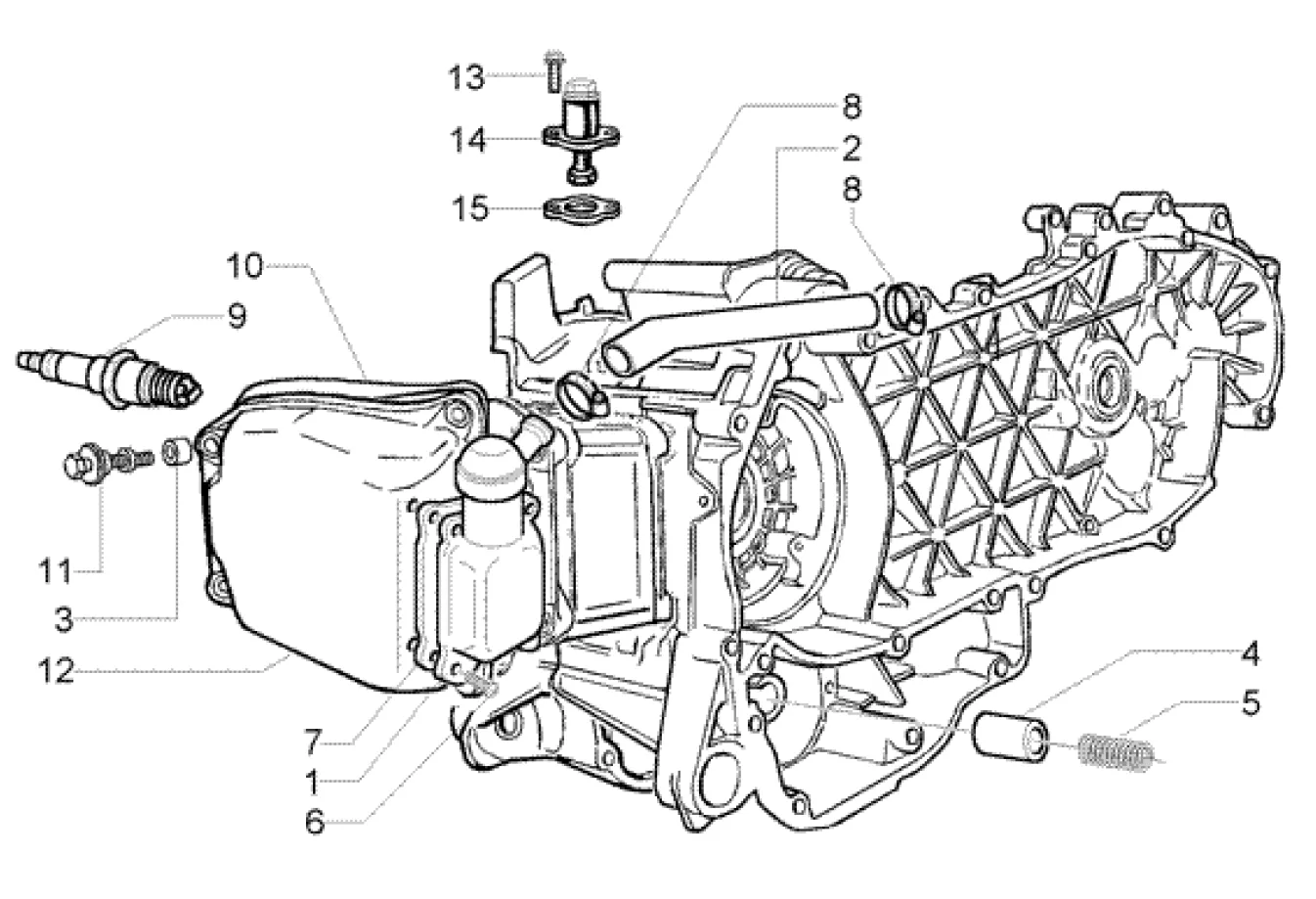 13
14
15
8
2
8
10
9
11
3
12
7
1
6
4
5