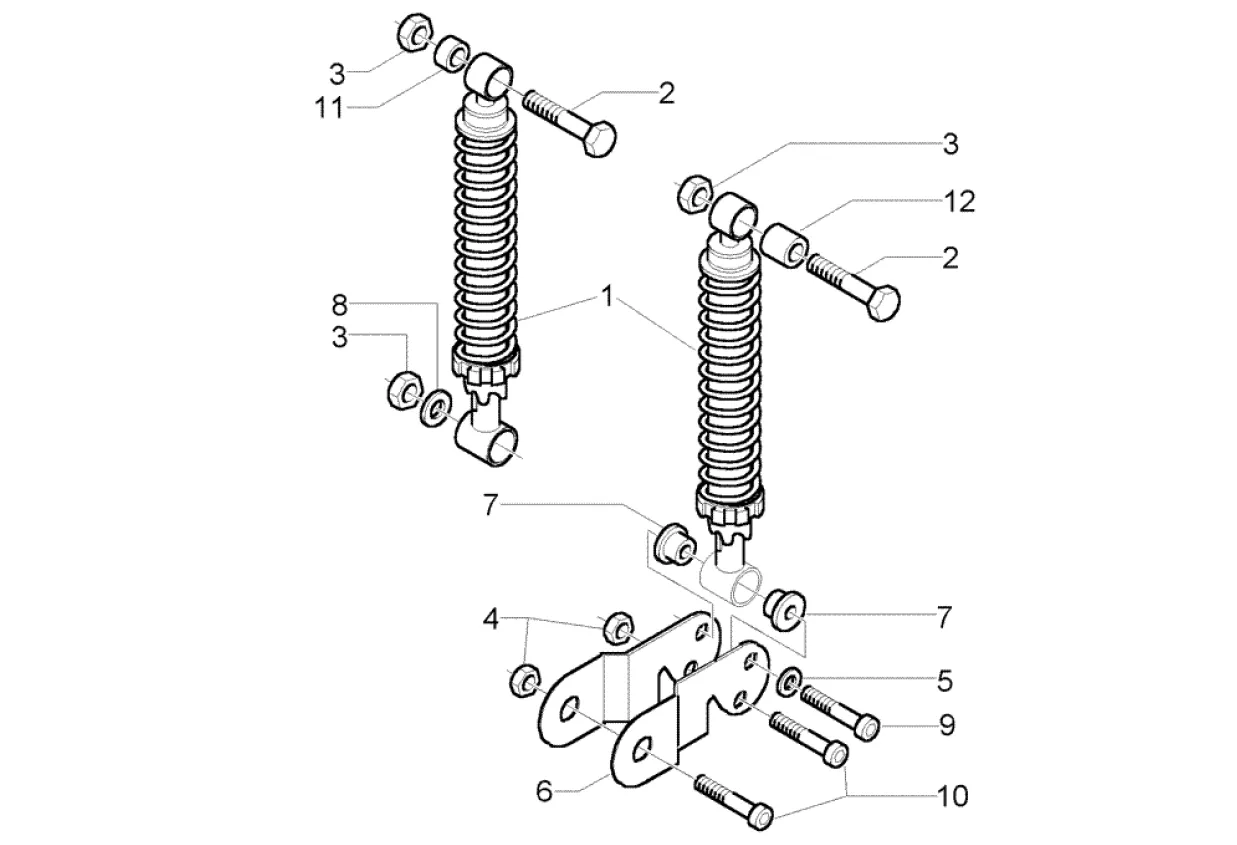 3
11
2
3
12
2
8
3
1
7
7
4
5
9
6
10