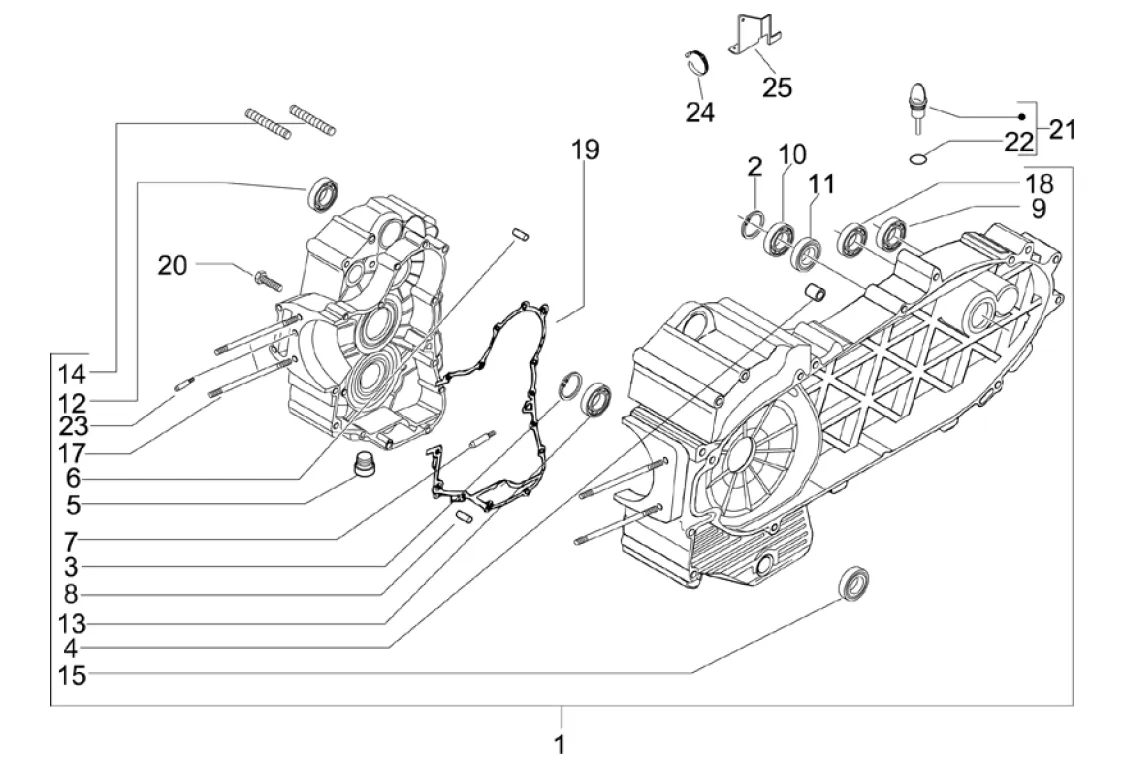 25
24
21
22
19
2
10
11
18
9
20
14
12
23
17
6
5
7
3
8
13
4
15
1