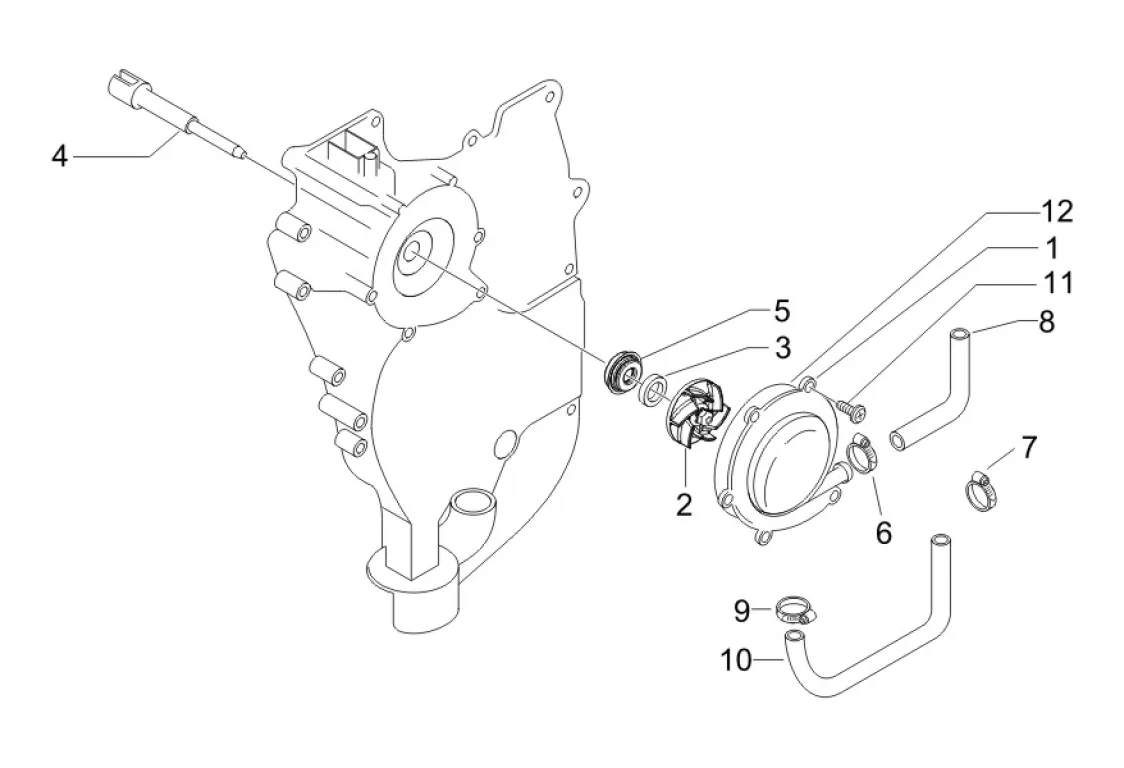 4
12
1
11
8
5
3
7
2
6
9
10