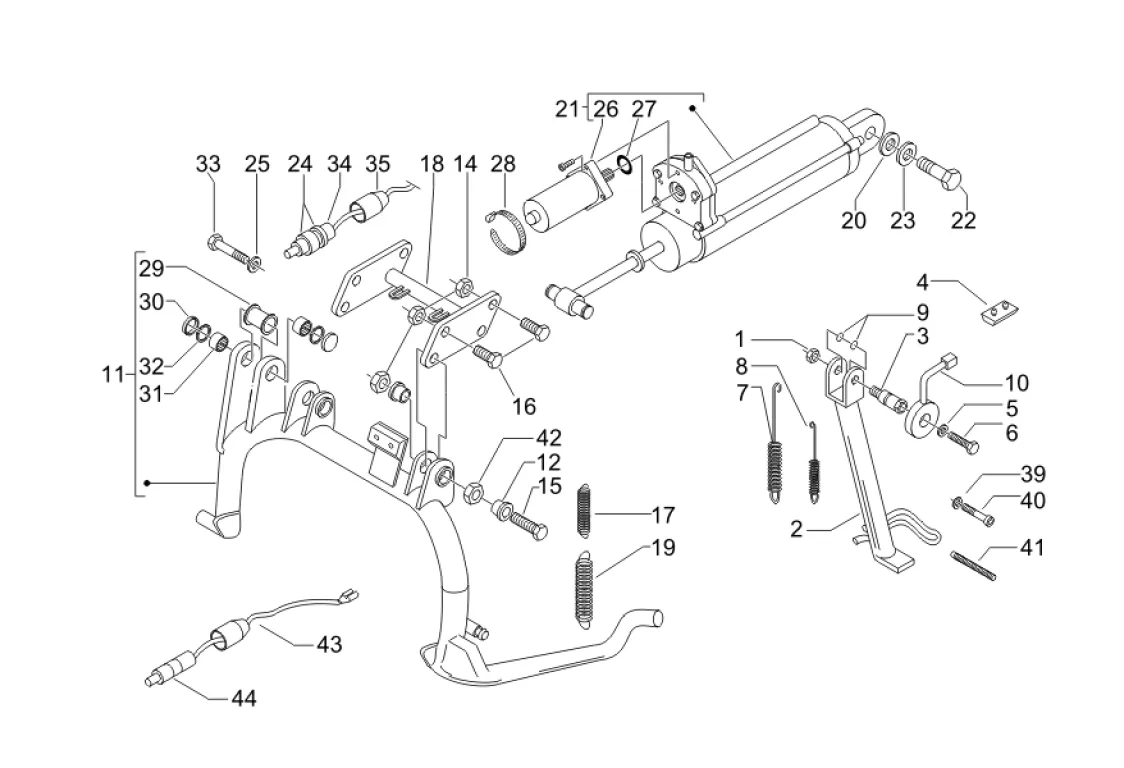 21 26 27
33 25 24 34 35 18 14 28
20 23 22
29
30
32
31
11
16
4
9
1 3
8
7
10
5
6
42
12
15
17
19
39
40
2
41
43
44