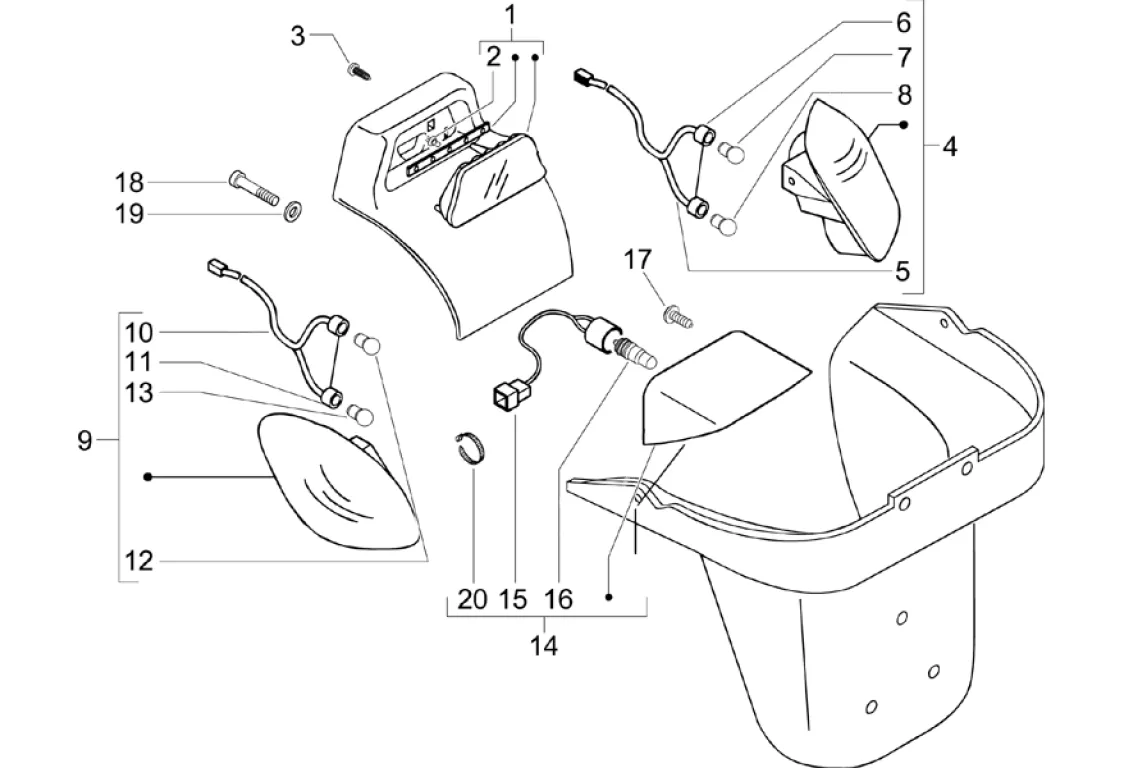 1
2
3
6
7
8
4
5
18
19
17
10
11
13
9
12
20
15
16
14