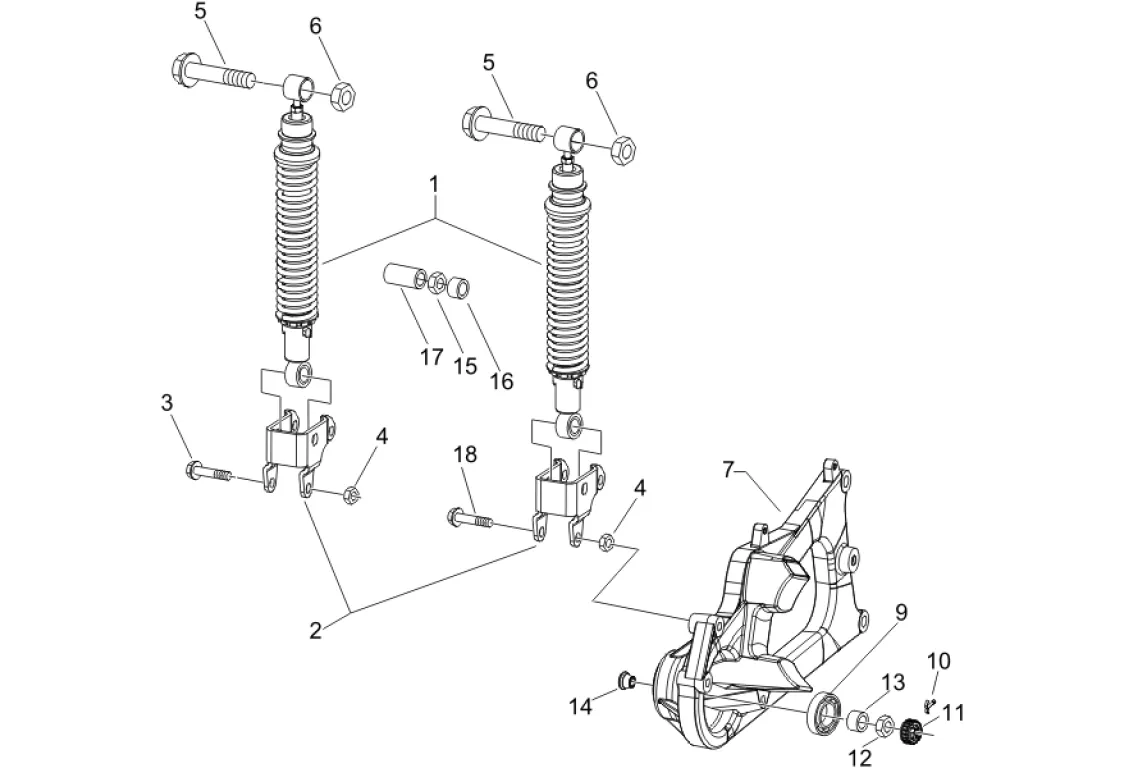 5
6
5
6
1
17
15
16
3
4
18
4
7
2
9
10
13
14
11
12