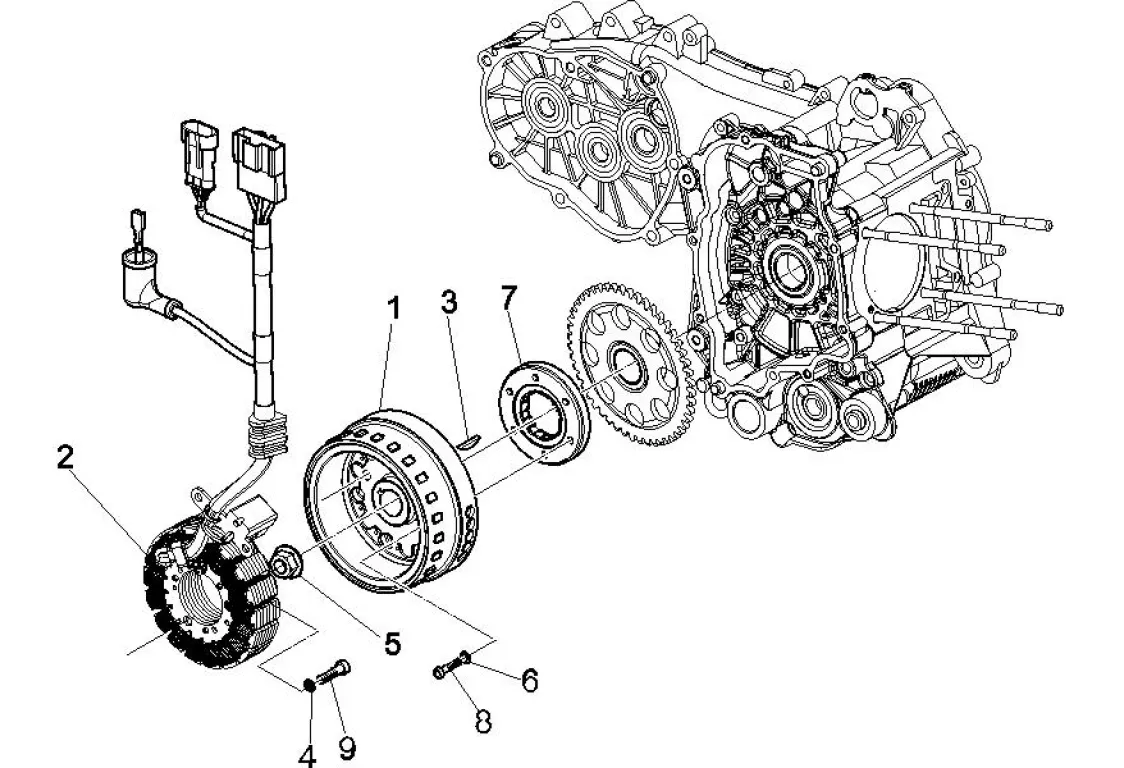 1
3
7
2
5
6
8
4
9