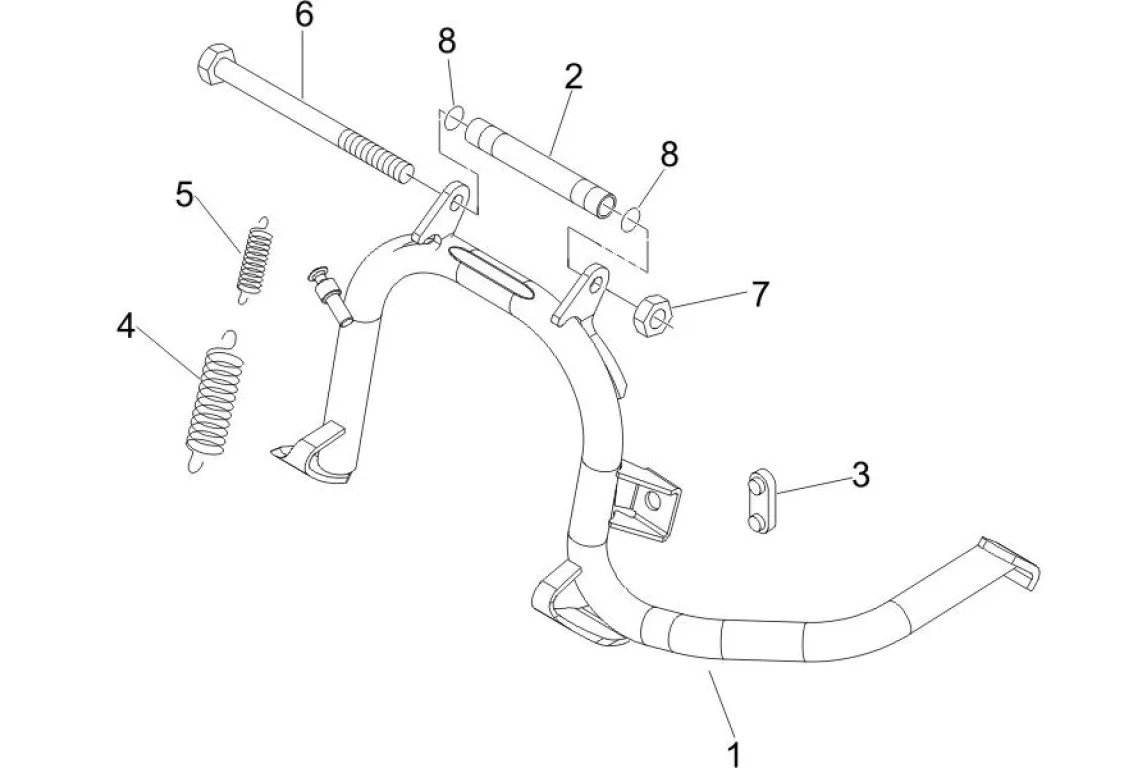 6
8
2
8
5
7
4
3
1