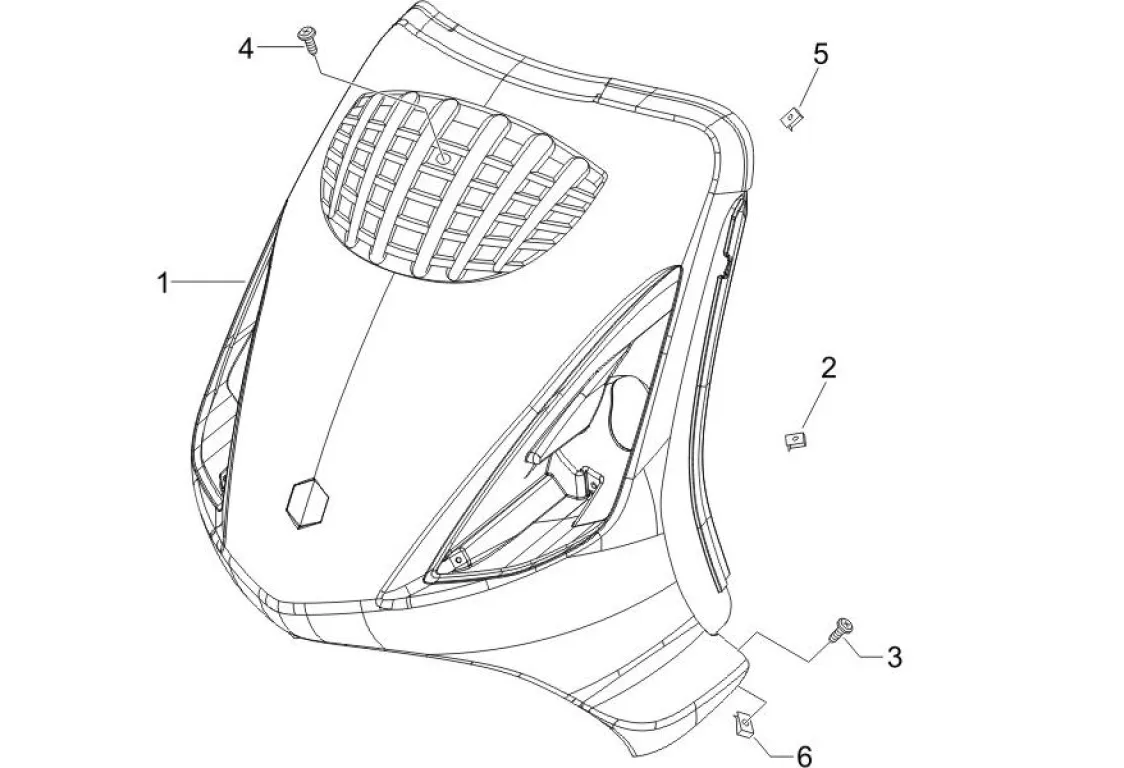 4
5
1
2
3
6