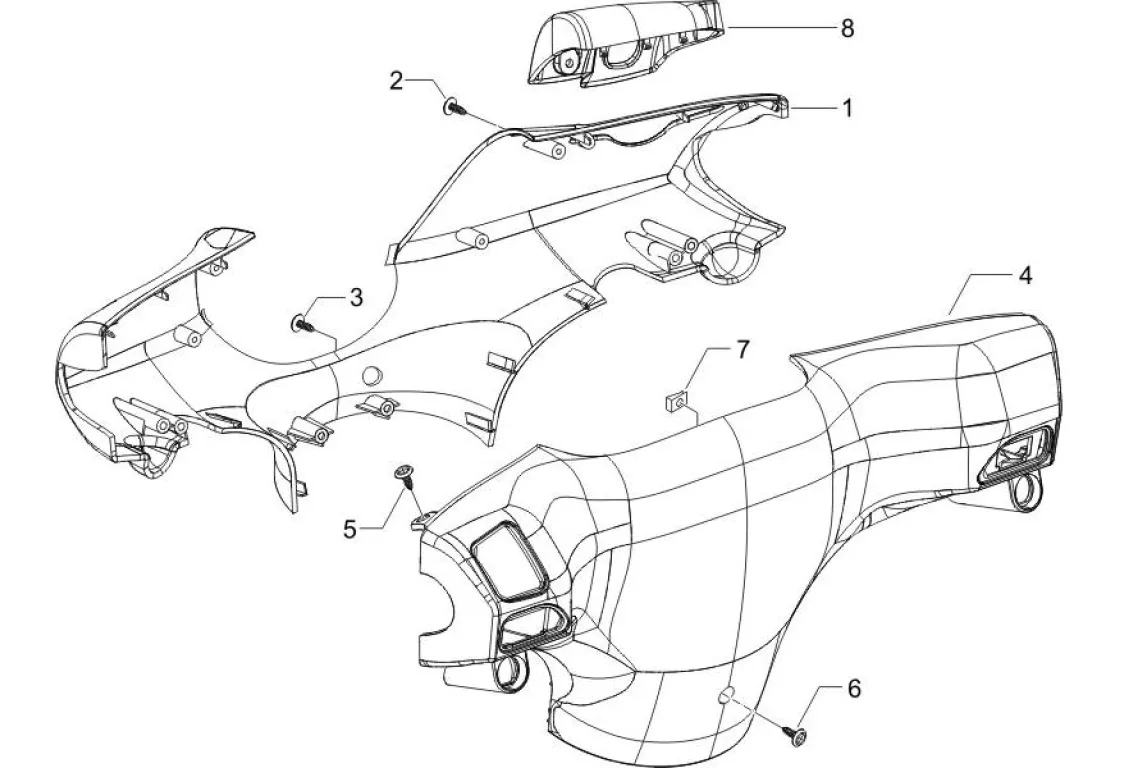 8
2
1
3
4
7
5
6