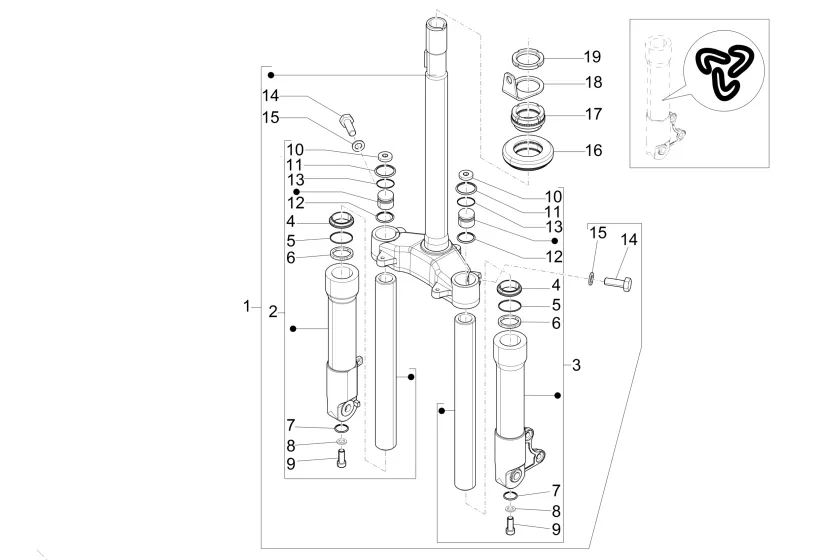 19
18
17
16
14
15
10
11
13
12
4
5
6
1
2
7
8
9
10
11
13
12
15
14
4
5
6
3
7
8
9