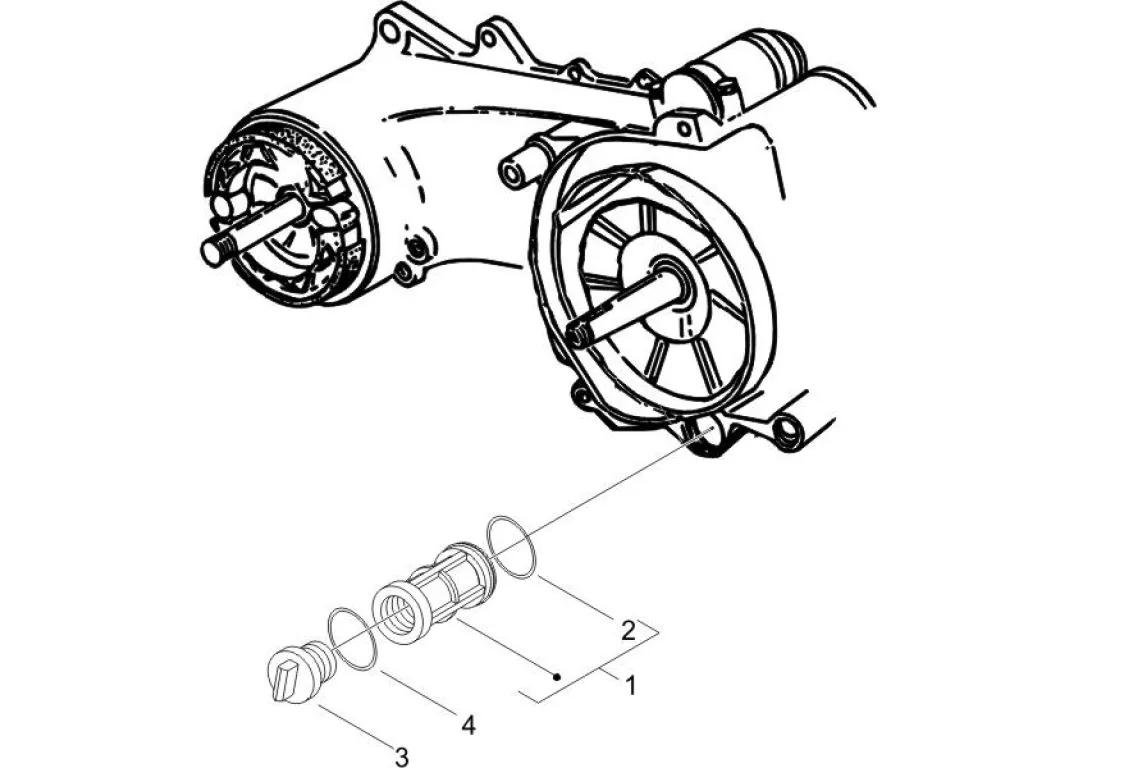 2
1
4
3