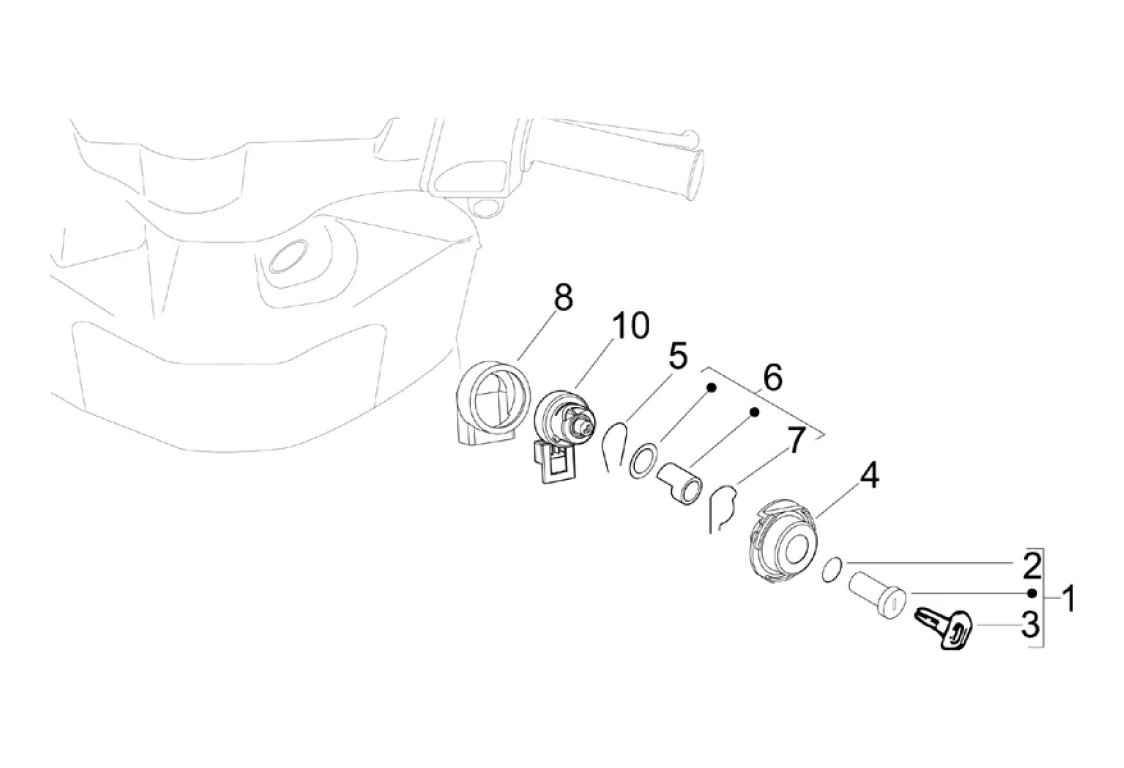 8
10
5
6
7
4
2
1
3