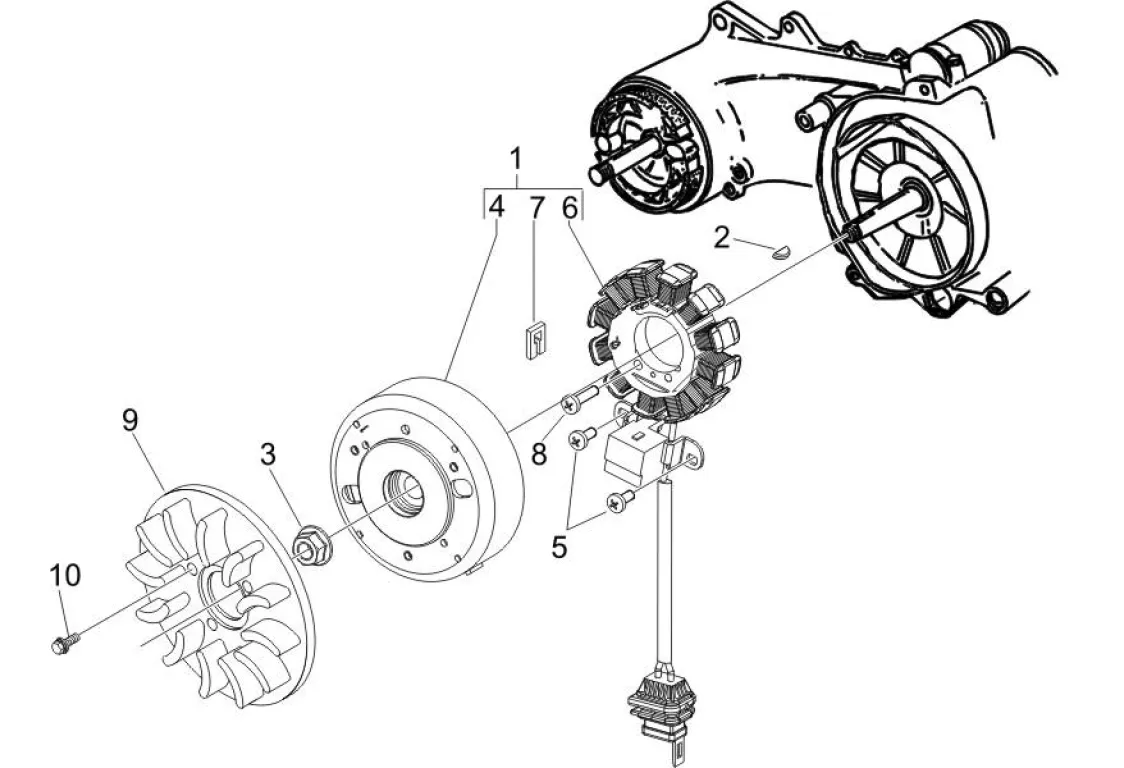 1
4 7 6
2
9
3
8
5
10