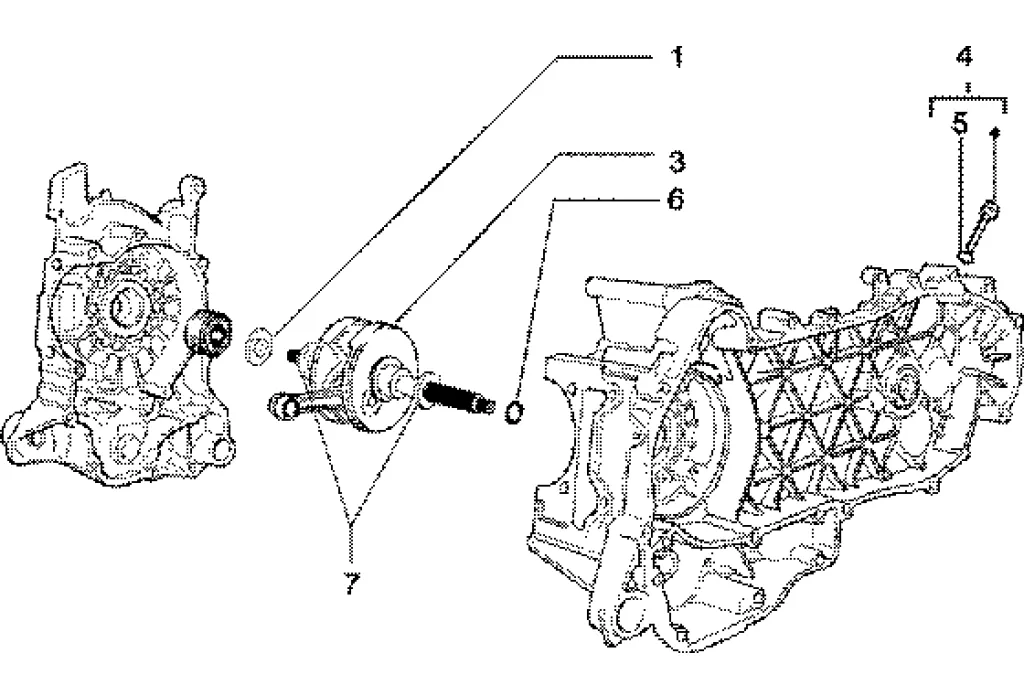 1
3
6
4
5
7