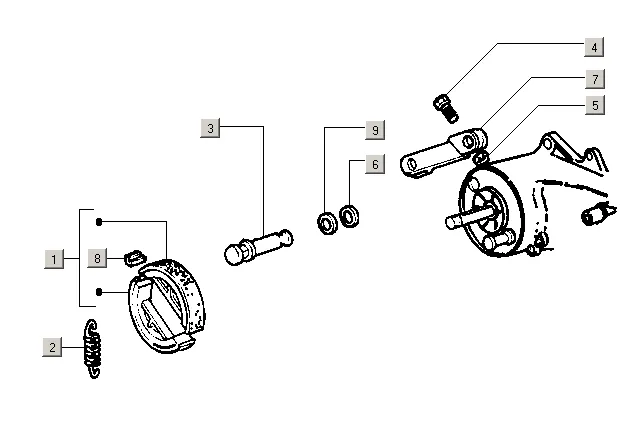 4
7
5
3
9
6
1
8
2