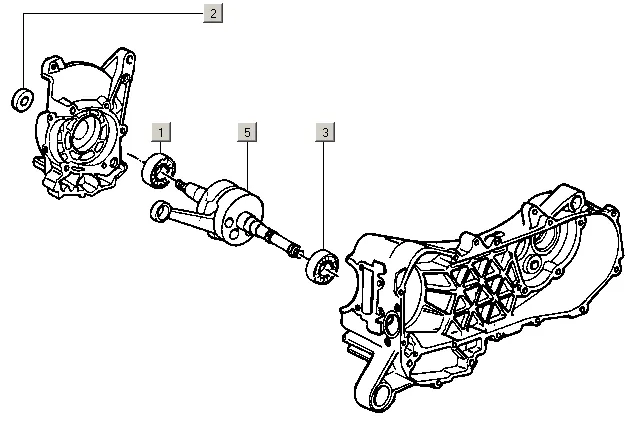 2
1
5
3