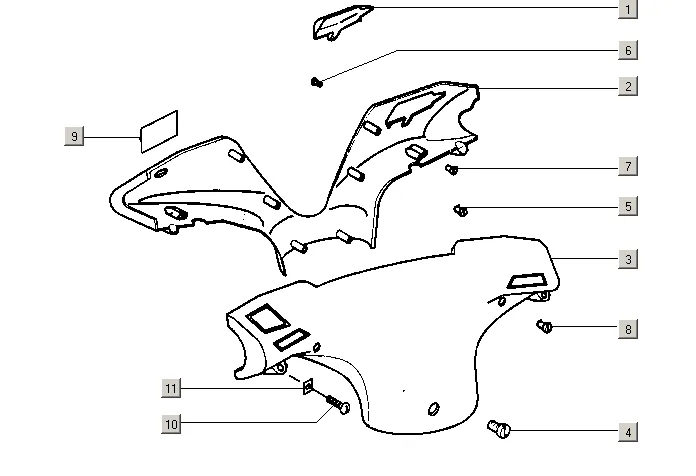 1
6
2
9
7
5
3
8
11
10
4