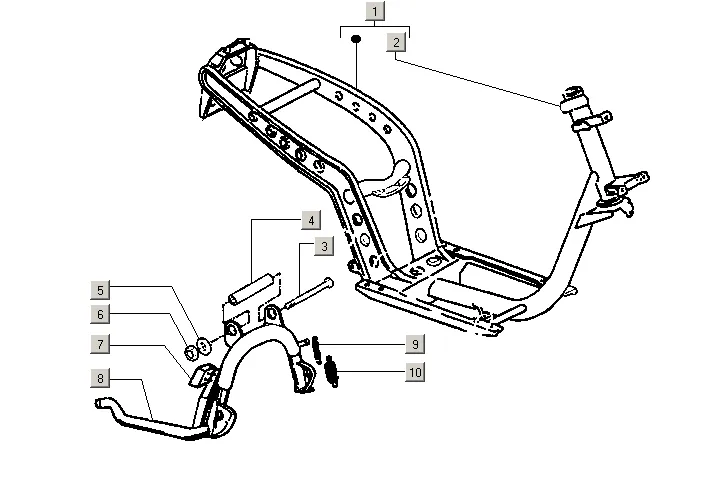 1
2
4
3
5
6
7
8
9
10