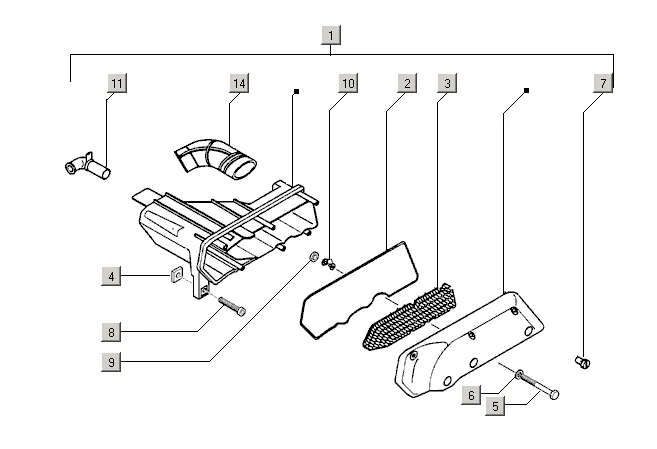 1
11
14
10
2
3
7
4
8
9
6
5