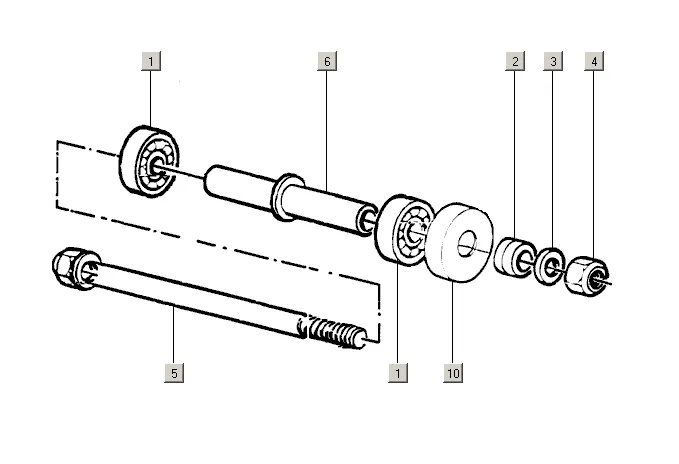 1
6
2
3
4
5
1
10